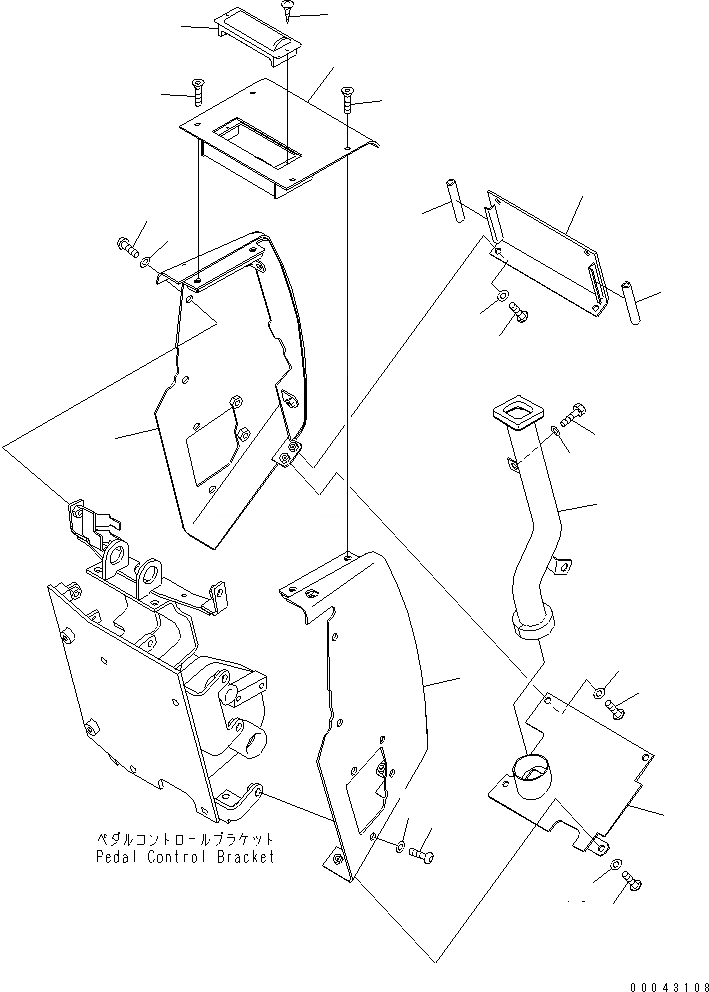 ペダルコントロールブラケット
Pedal Control Bracket

00043108