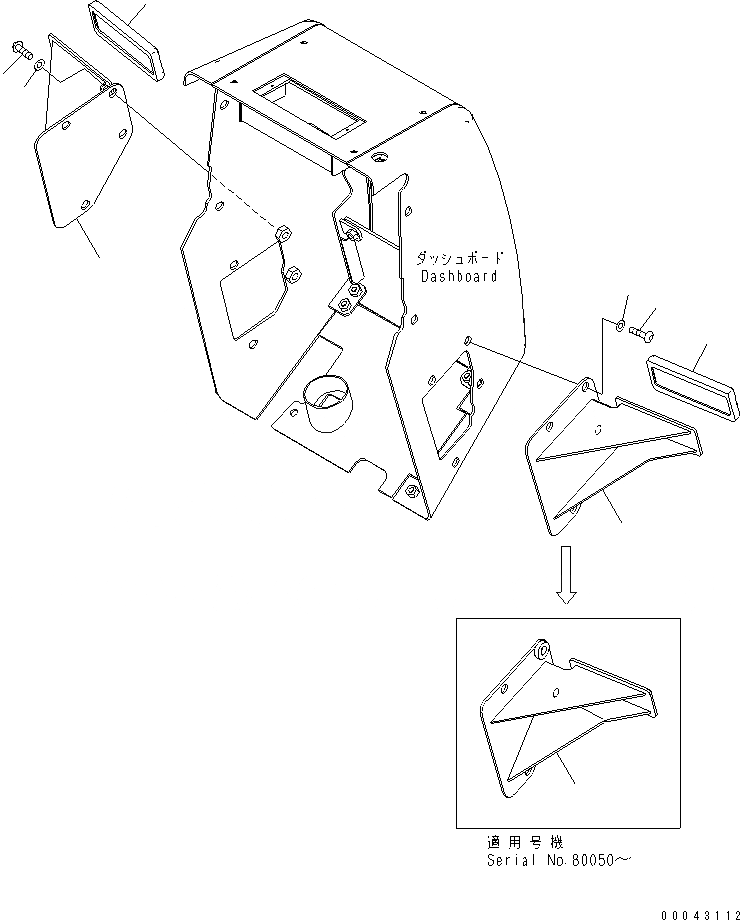 ダッシュボード
Dashboard

適用号機
Serial No.80050～

00043112