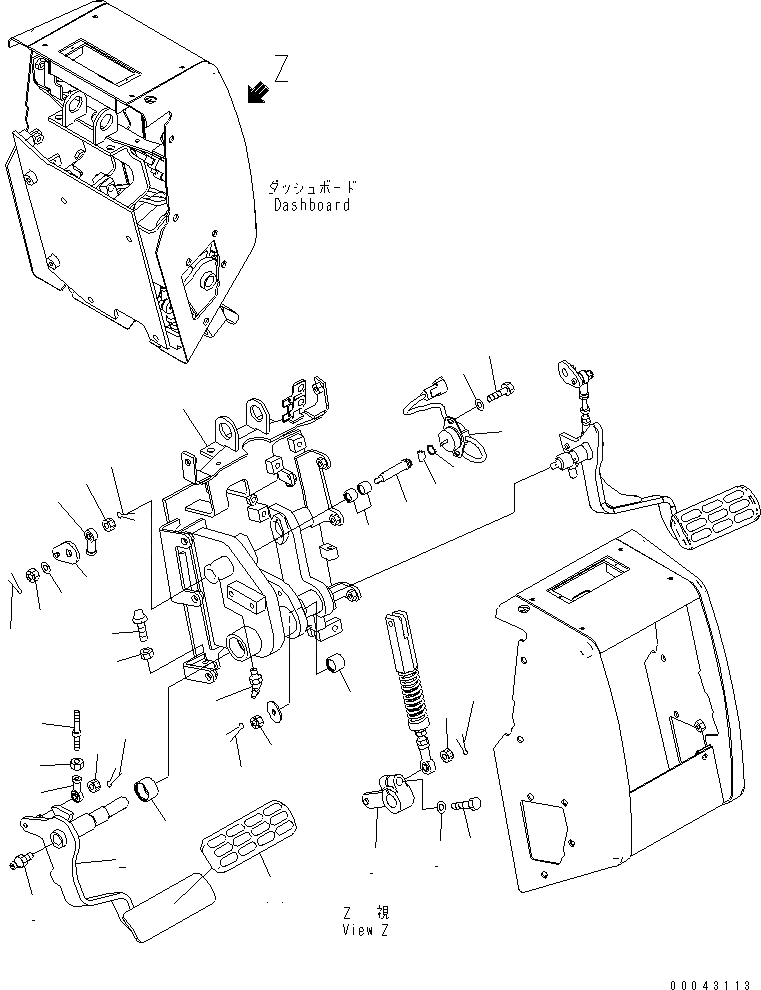 Z

ダッシュボード
Dashboard

Z 視
View Z

00043113