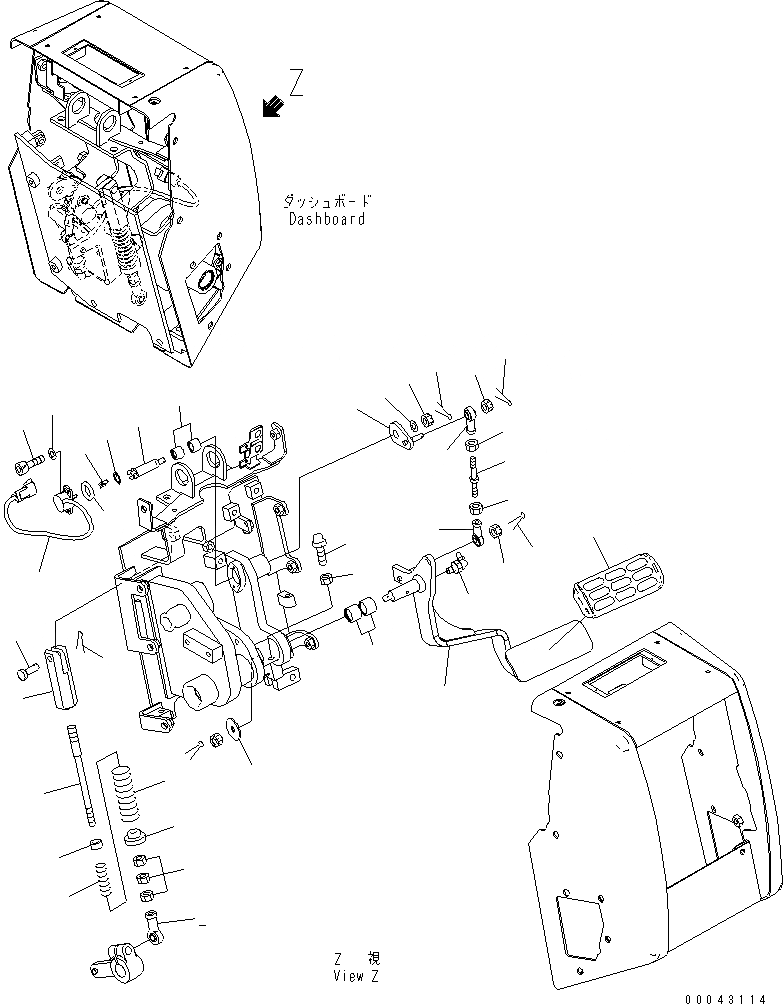 Z

ダッシュボード
Dashboard

Z 視
View Z

00043114