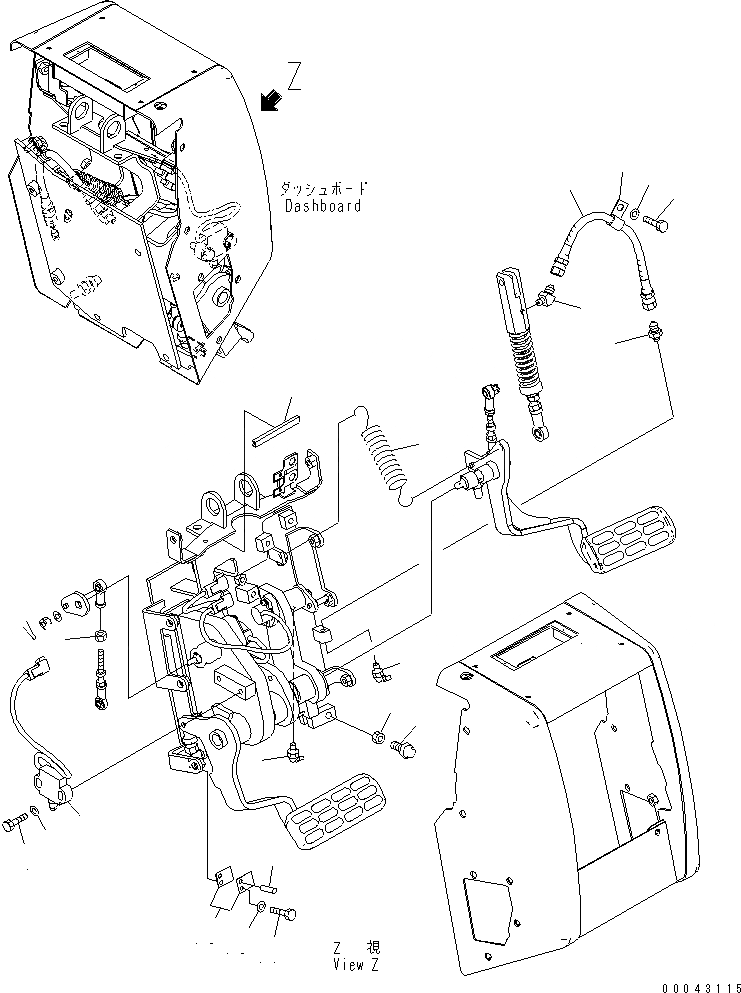 Z

ダッシュボード
Dashboard

Z 視
View Z

00043115