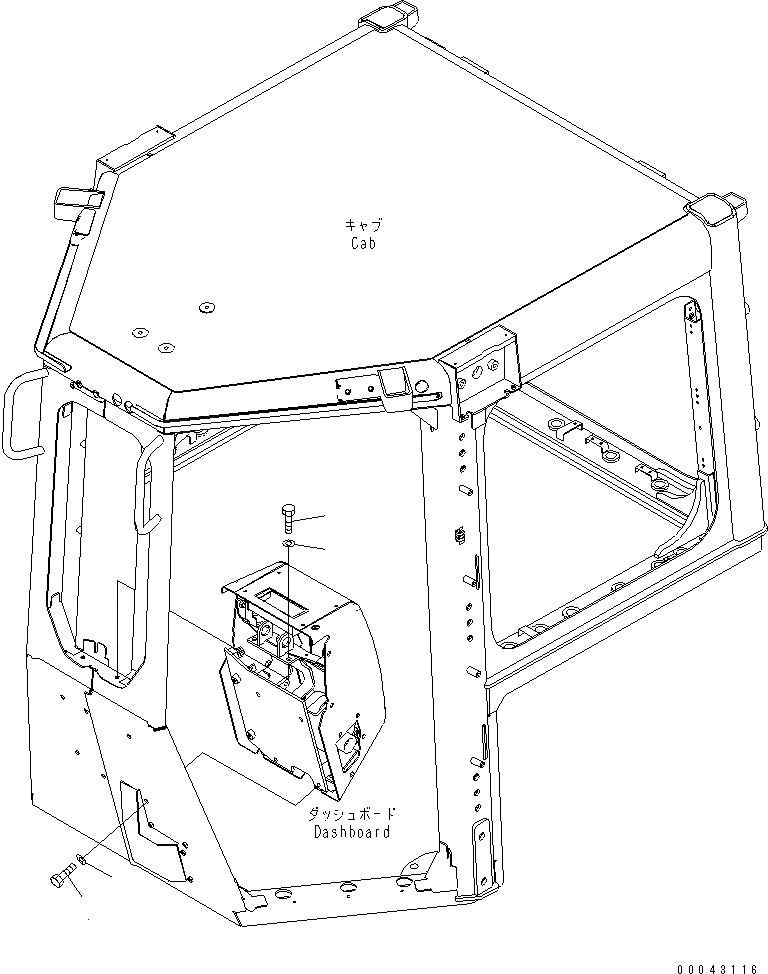 キャブ
Cab

ダッシュボード
Dashboard

00043116