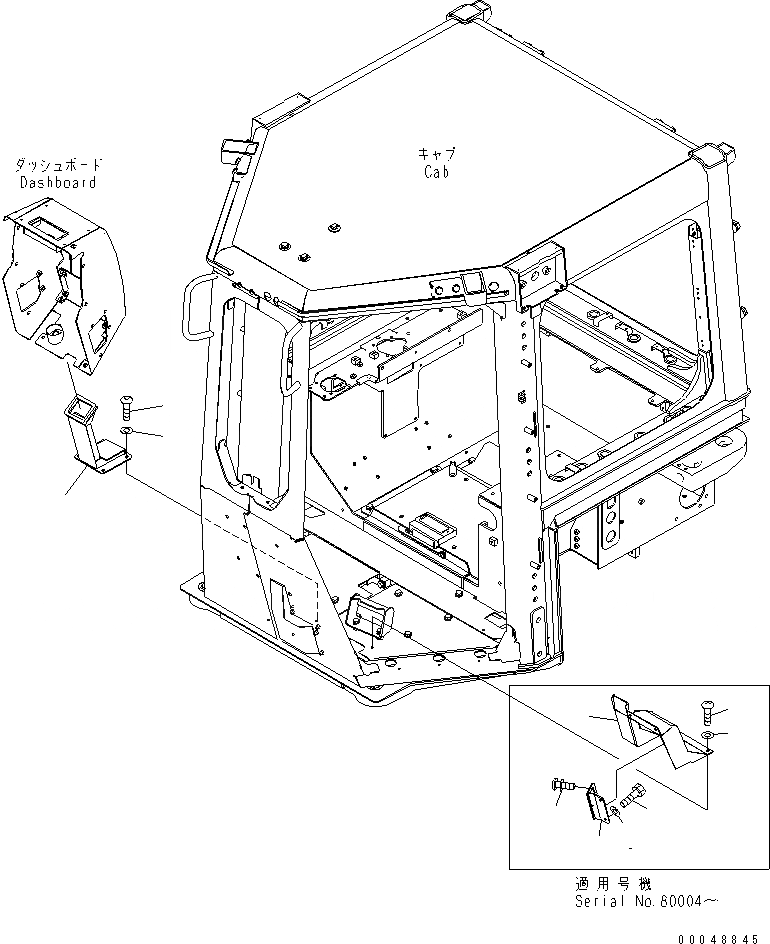 ダッシュボード
Dashboard

キャブ
Cab

適用号機
Serial No.60004～

00048845