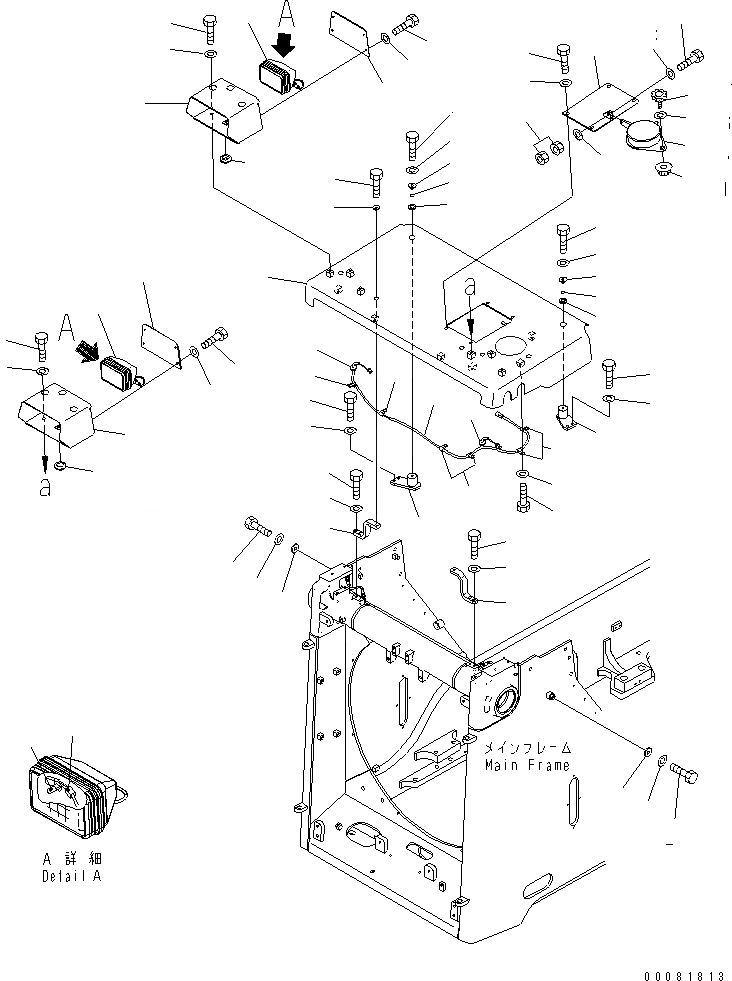 A

a

A

a

メインフレーム
Main Frame

A 詳細
Detail A

00081813