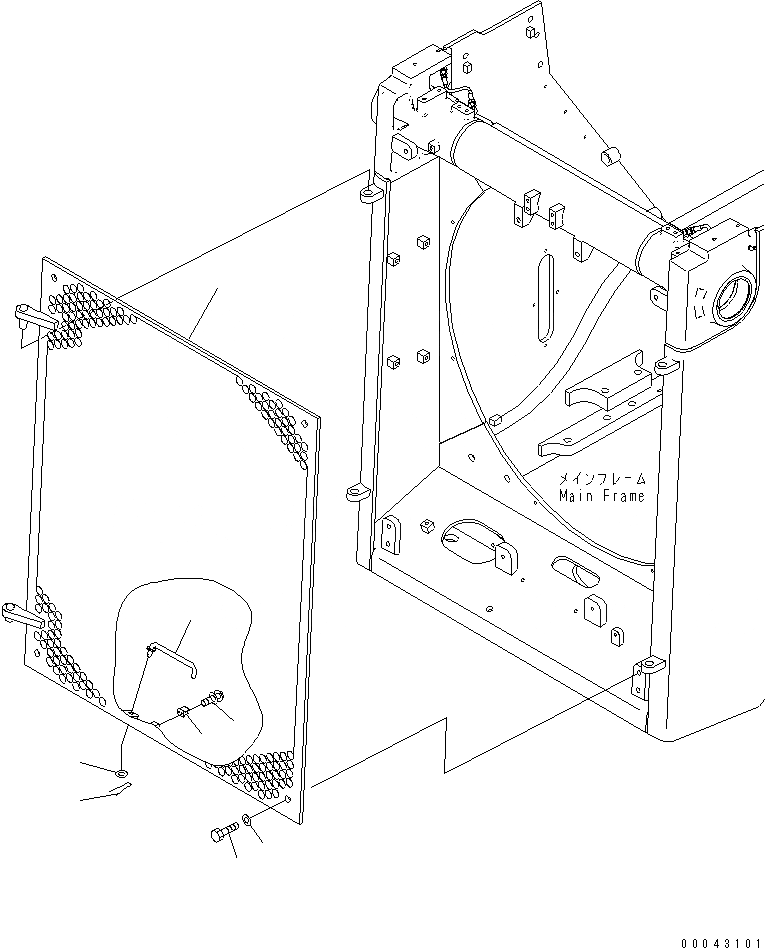 メインフレーム
Main Frame

00043101