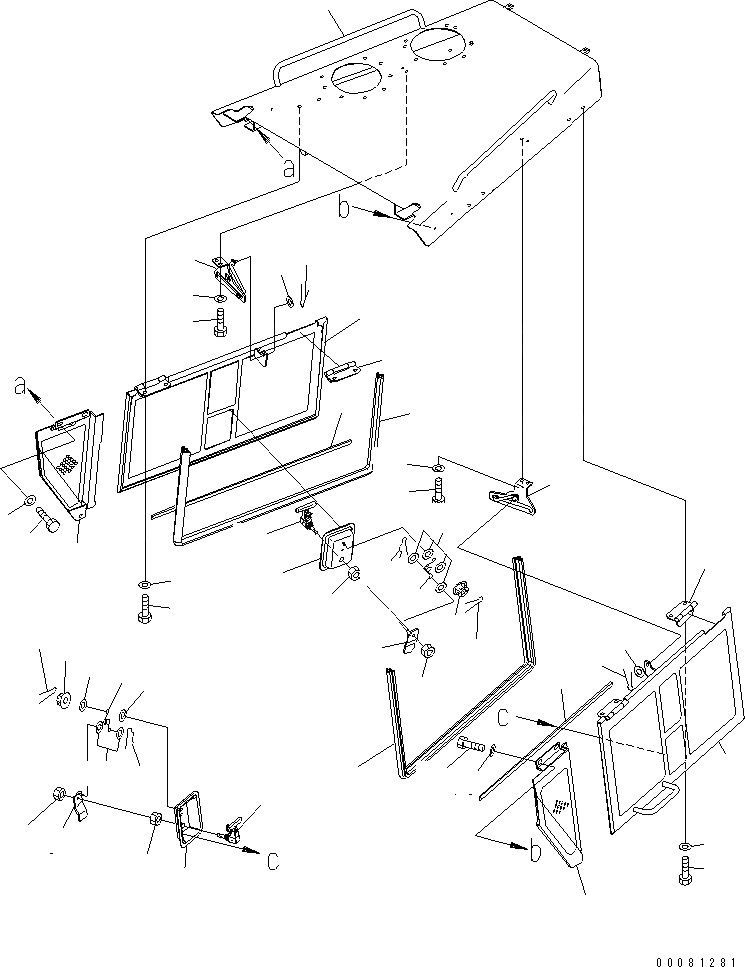 a
b
a
c
c
b
00081281