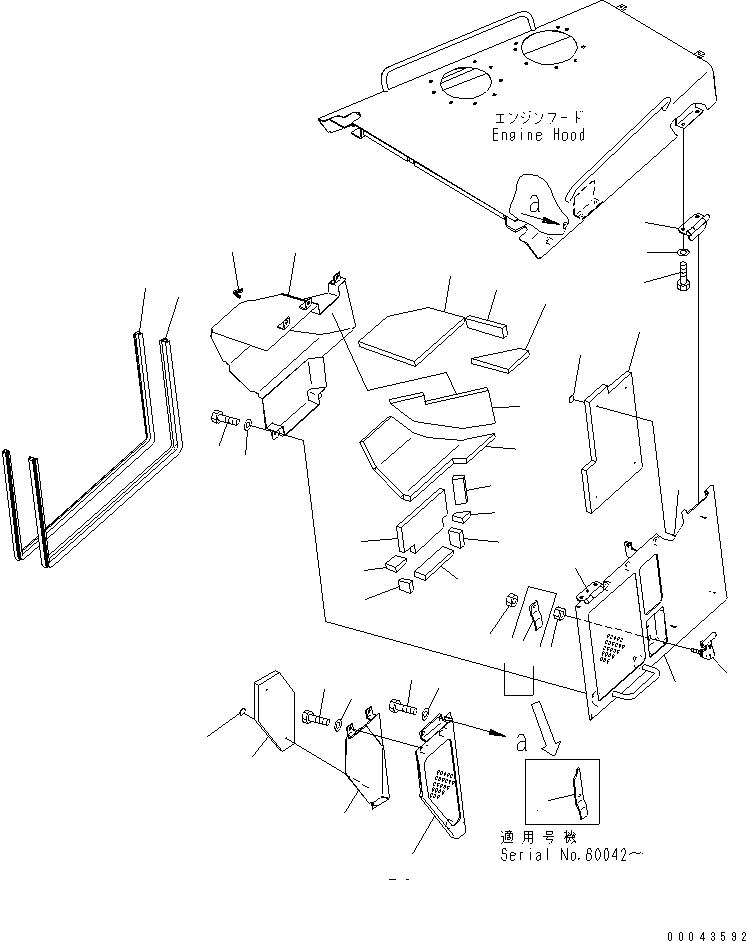 エンジンフード
Engine Hood

a

a

適用号機
Serial No.80042～

00043592