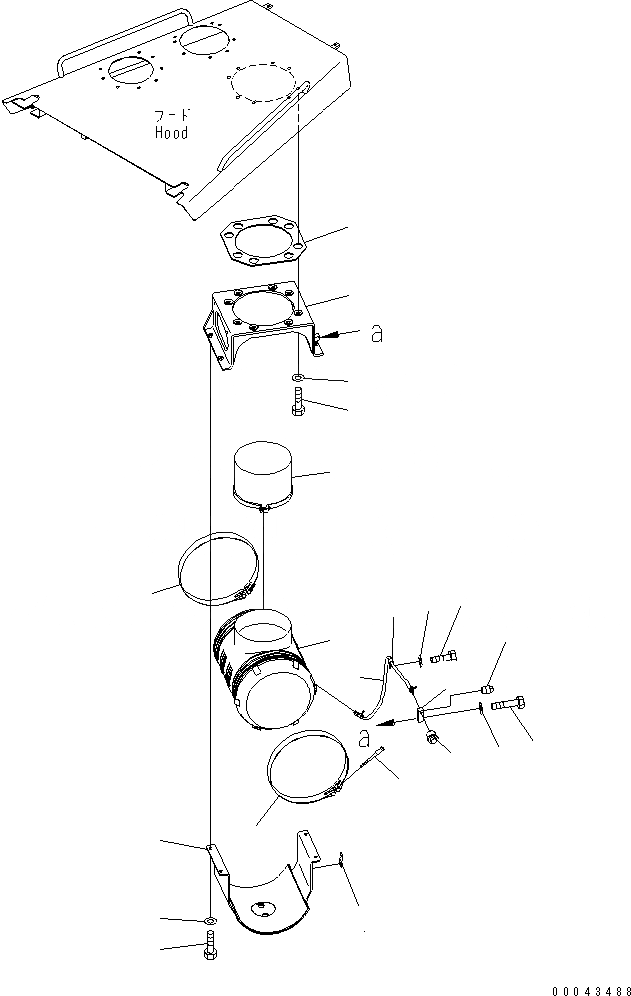 フード
Hood

a

a

00043488