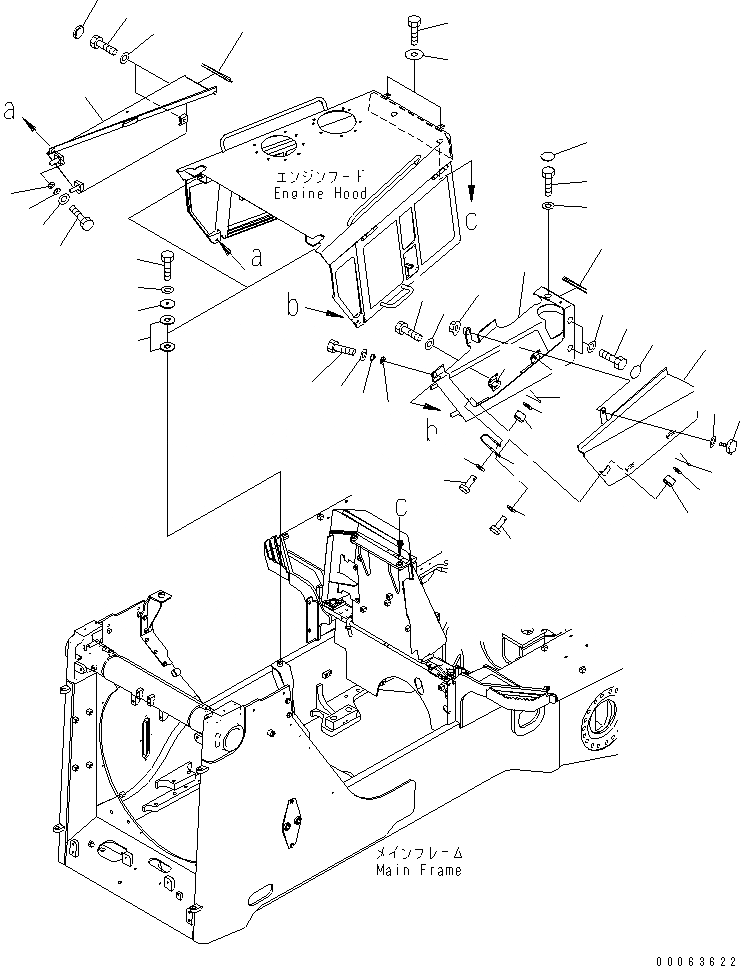 a

エンジンフード
Engine Hood

c

a

b

b

c

メインフレーム
Main Frame

00063622