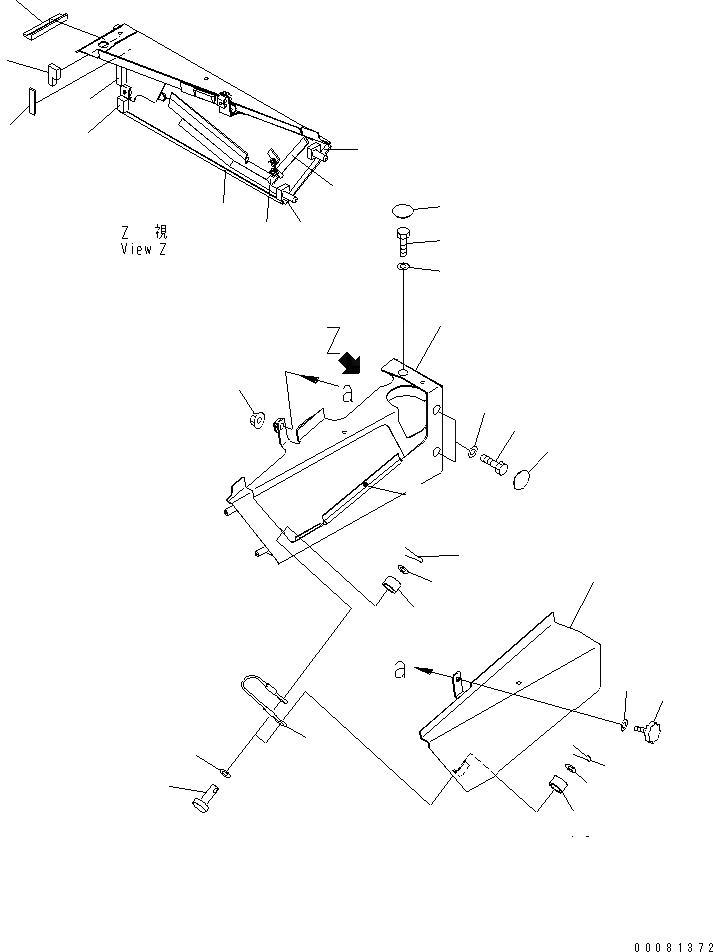 Z 視
View Z

Z

a

a

00081372