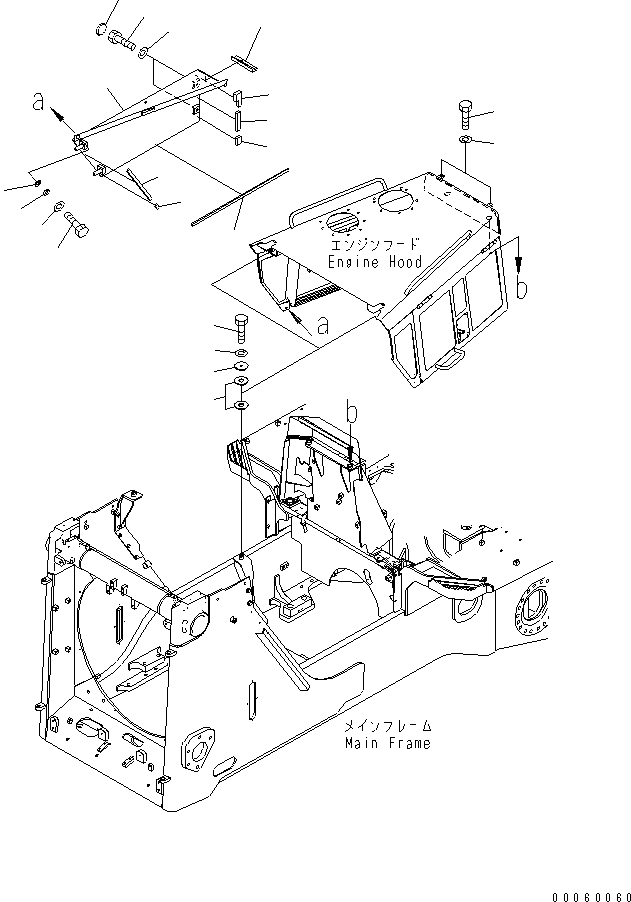 a

エンジンフード
Engine Hood

b

a

b

メインフレーム
Main Frame

00060060