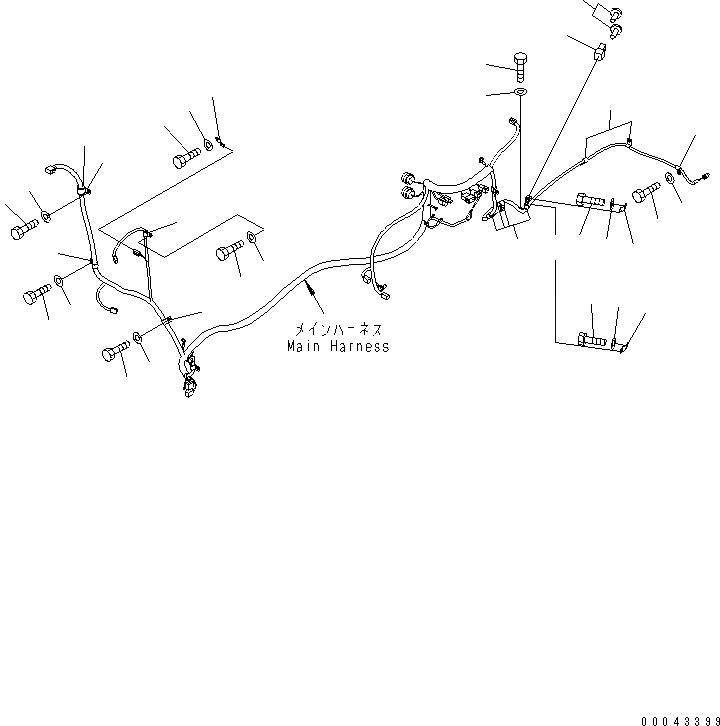 メインハーネス
Main Harness

00043399