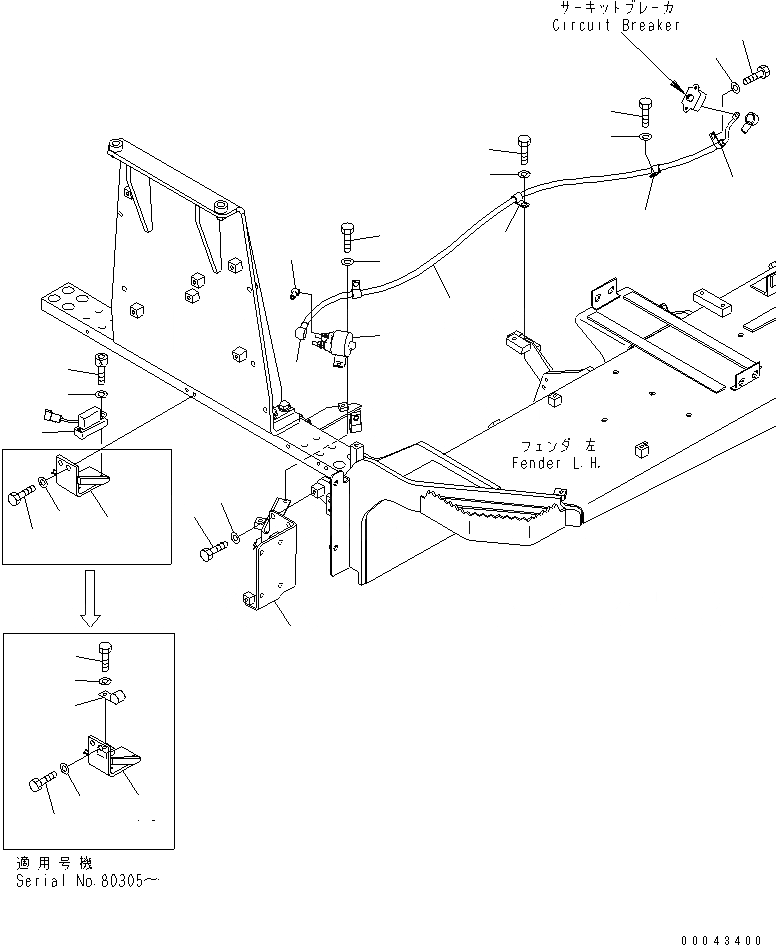 サーキットブレーカ
Circuit Breaker

フェンダ 左
Fender L.H.

適用号機
Serial No.80305～

00043400