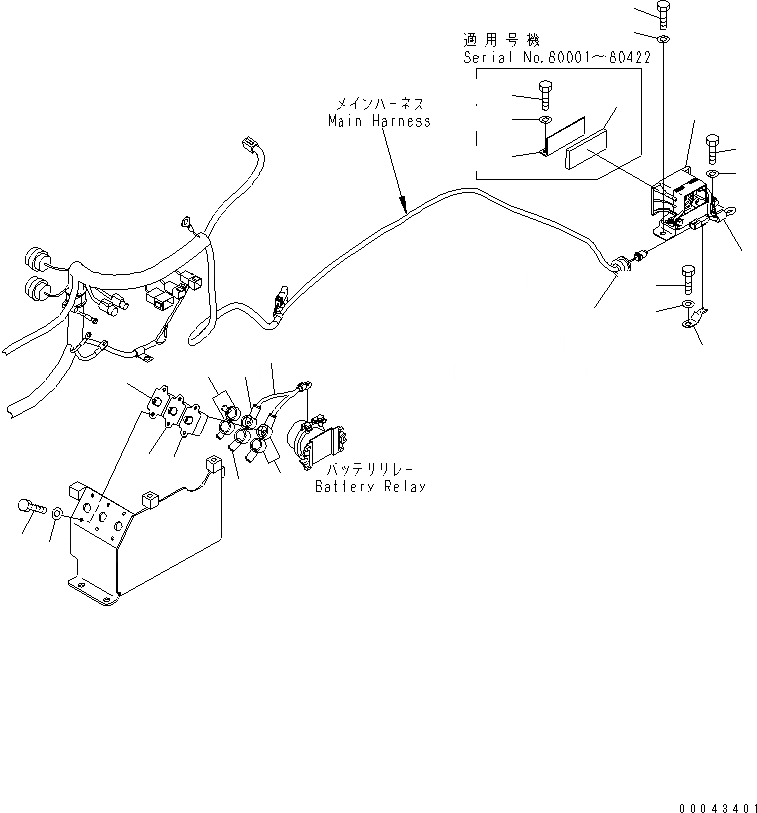 適用号機
Serial No.60001～60422

メインハーネス
Main Harness

バッテリリレー
Battery Relay

00043401