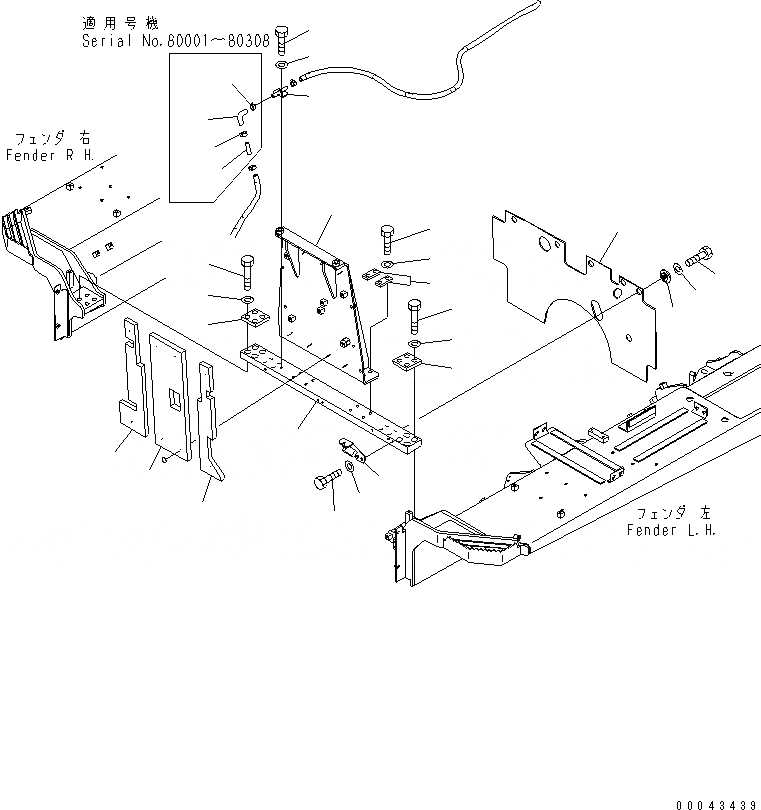 適用号機
Serial No.80001～80308

フェンダ 右
Fender R.H.

フェンダ 左
Fender L.H.

00043439