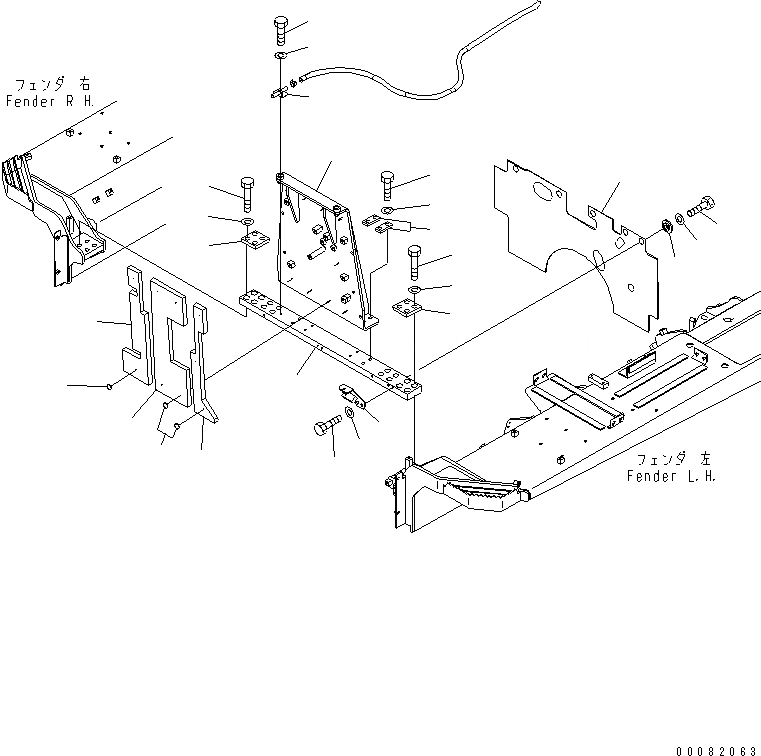 フェンダ 右
Fender R.H.

フェンダ 左
Fender L.H.

00082063