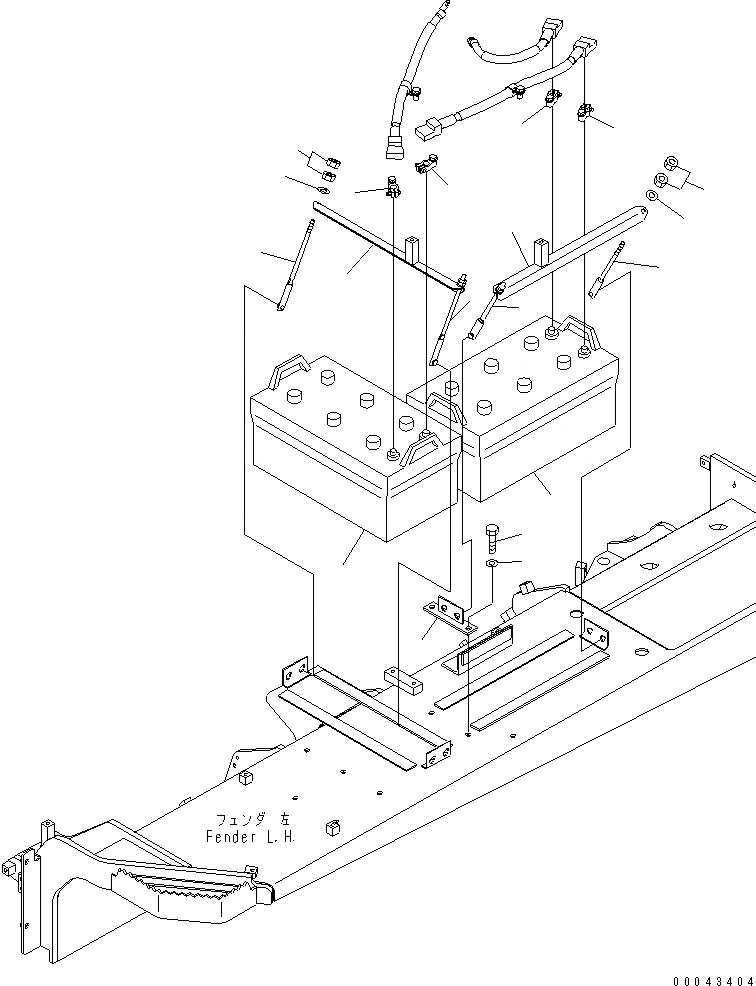 フェンダ 左
Fender L.H.

00043404