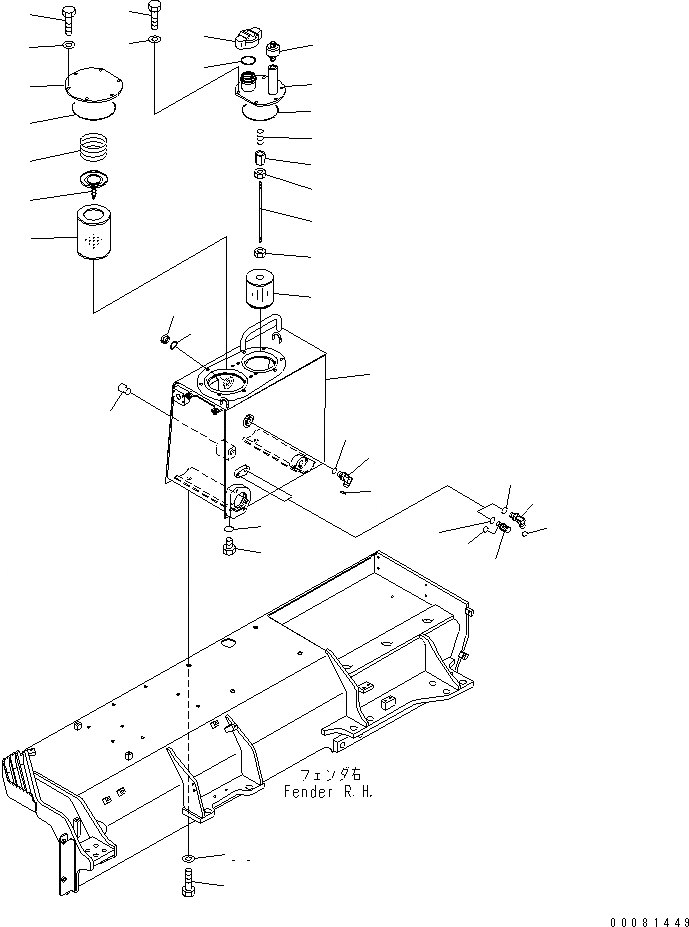 フェンダ右
Fender R.H.

00081449