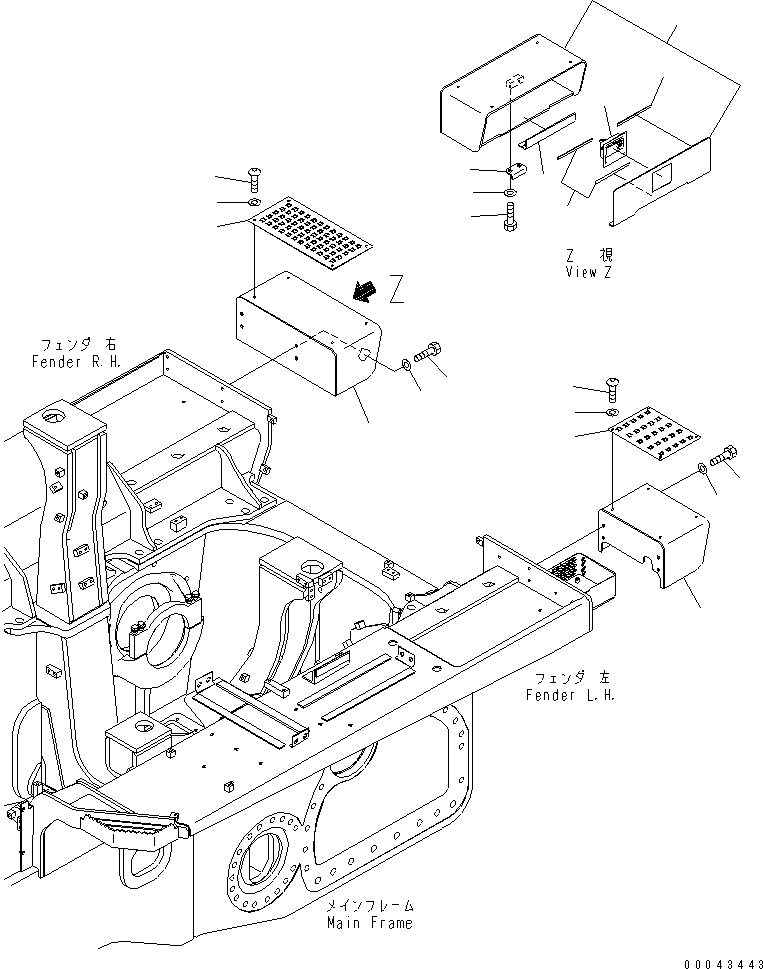 Z 視
View Z

Z

フェンダ 右
Fender R.H.

フェンダ 左
Fender L.H.

メインフレーム
Main Frame

00043443