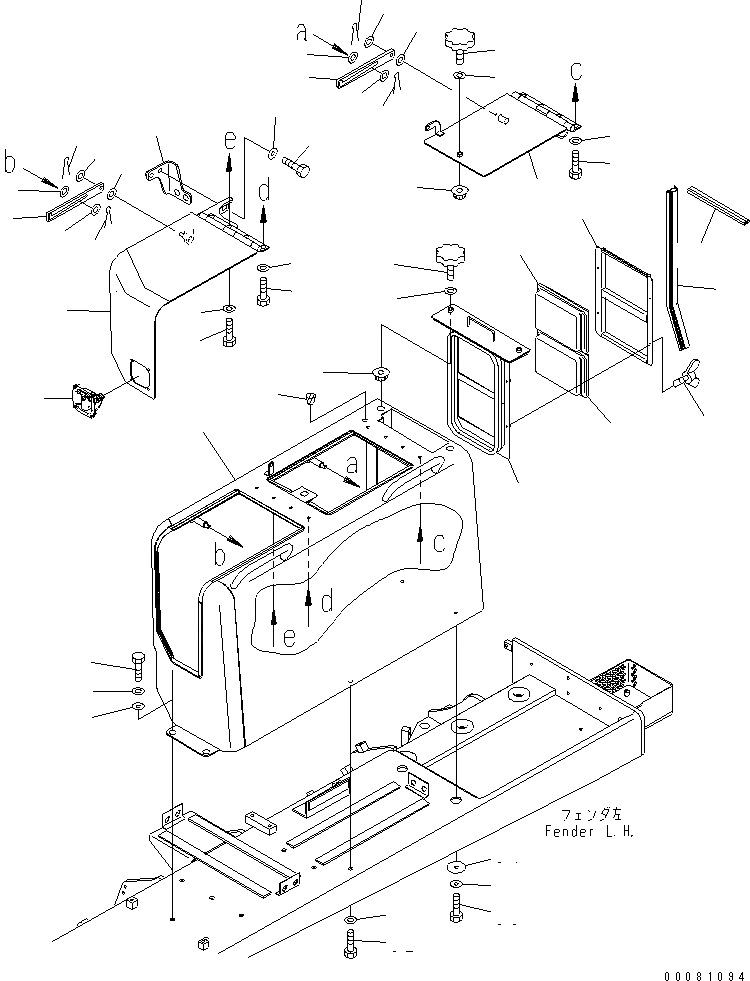 a
c
b
e
d
a
b
c
d
e
フェンダ左
Fender L.H.
00081094