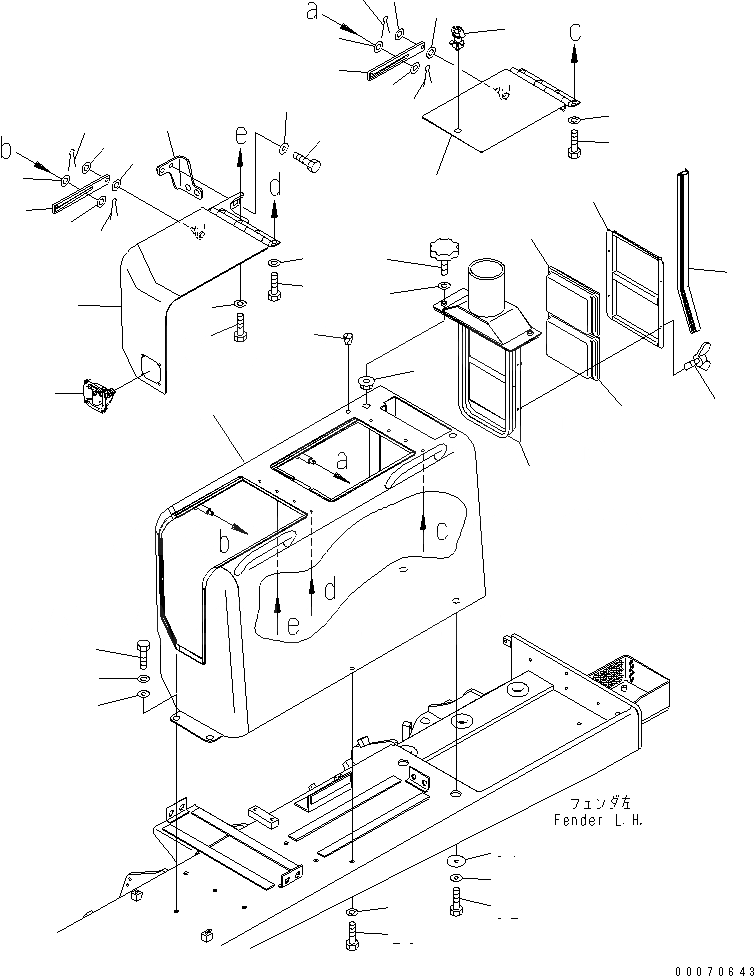 a
c
b
e
d
a
b
c
d
e
フェンダ左
Fender L.H.
00070643