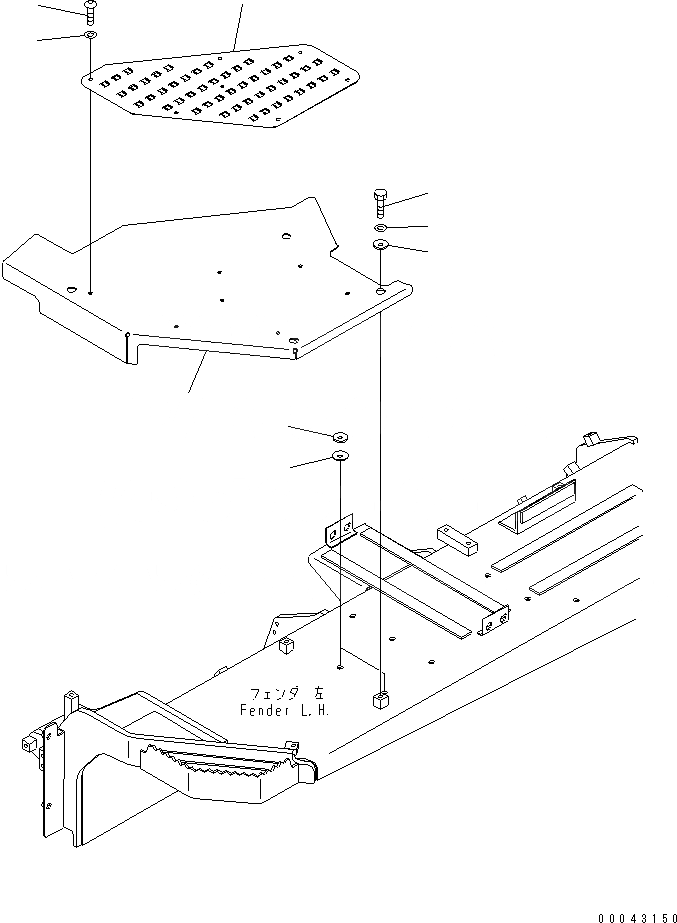 フェンダ 左
Fender L.H.

00043150