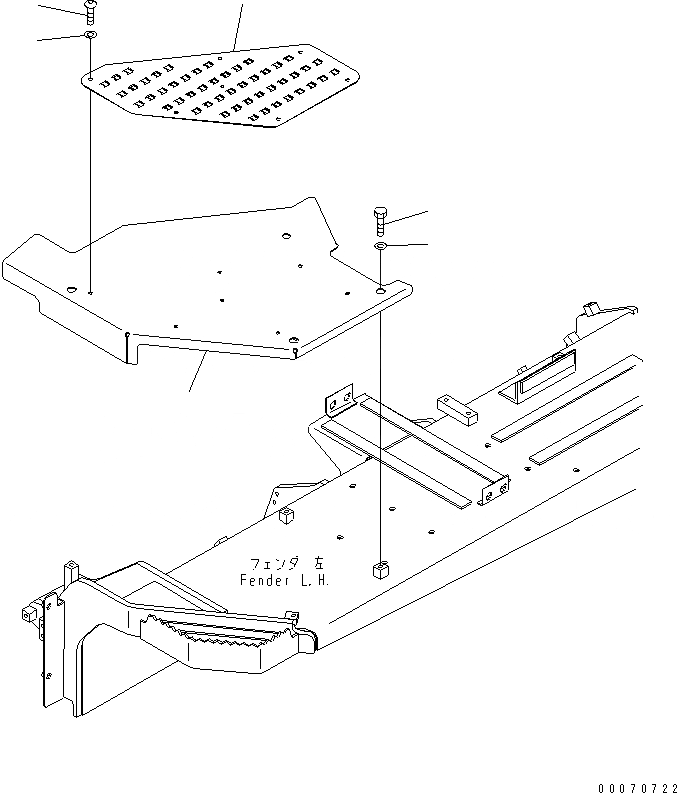 フェンダ 左
Fender L.H.

00070722