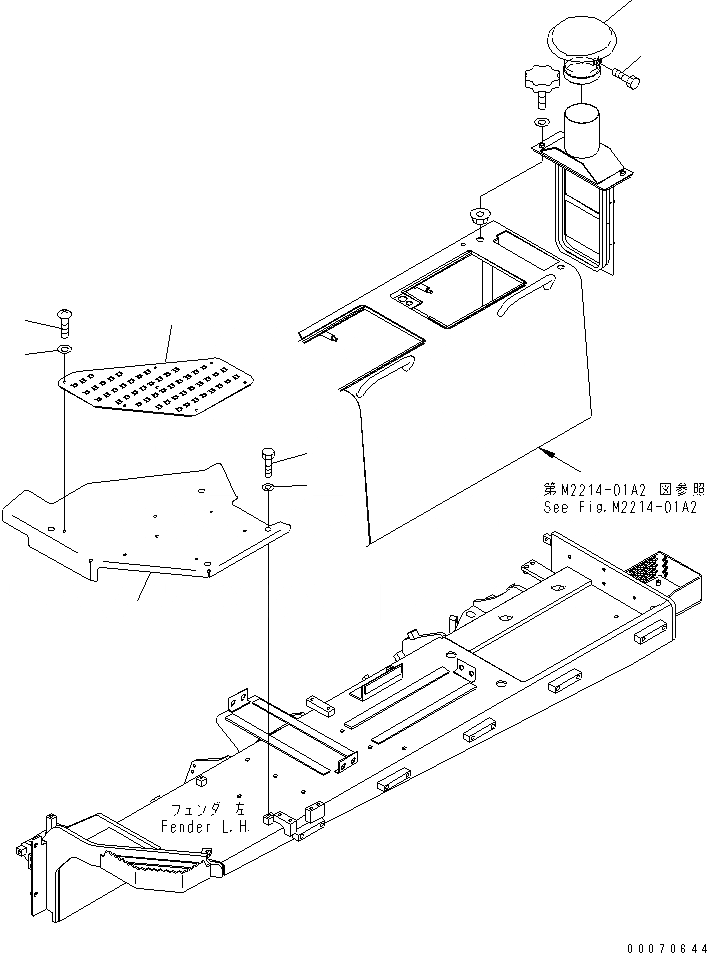 第M2214-01A2 図参照
See Fig.M2214-01A2

フェンダ 左
Fender L.H.

00070644