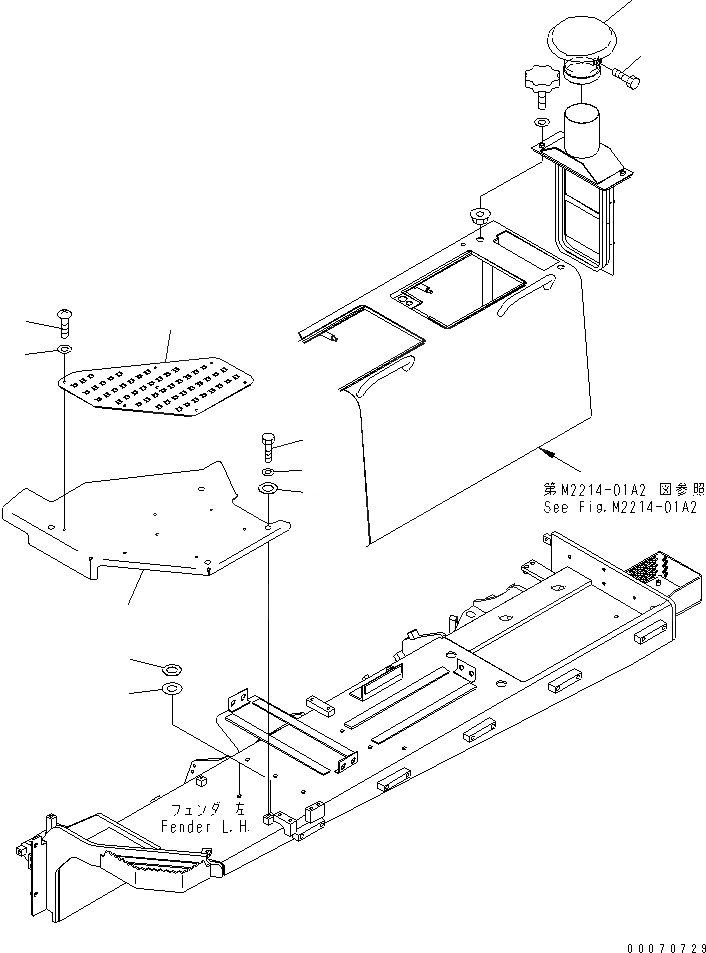 第M2214-01A2 図参照
See Fig.M2214-01A2

フェンダ 左
Fender L.H.

00070729