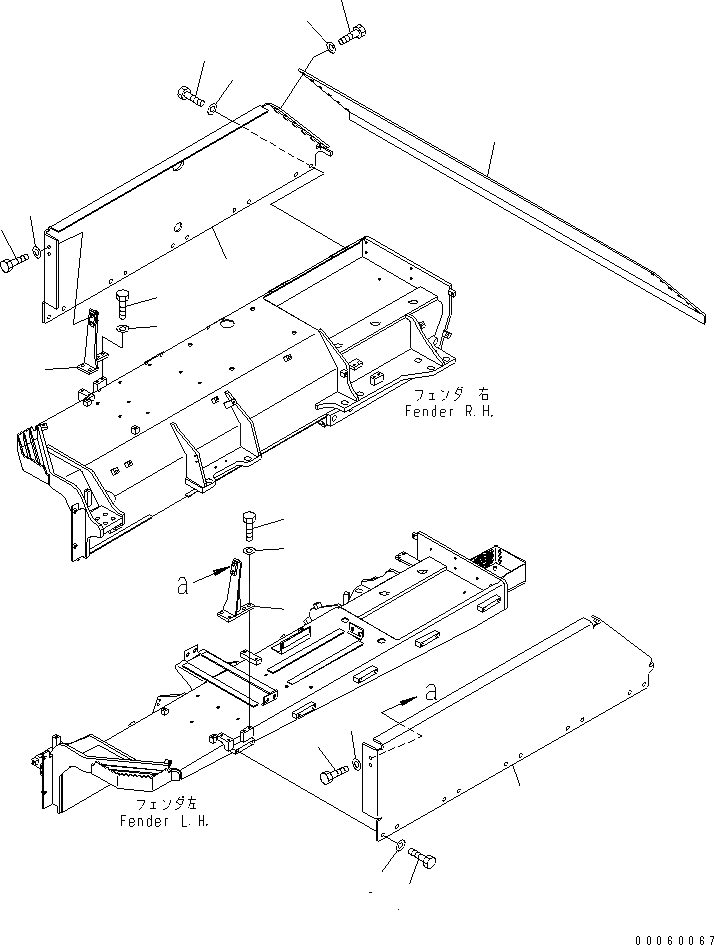 フェンダ 右
Fender R.H.

a

a

フェンダ左
Fender L.H.

00060067