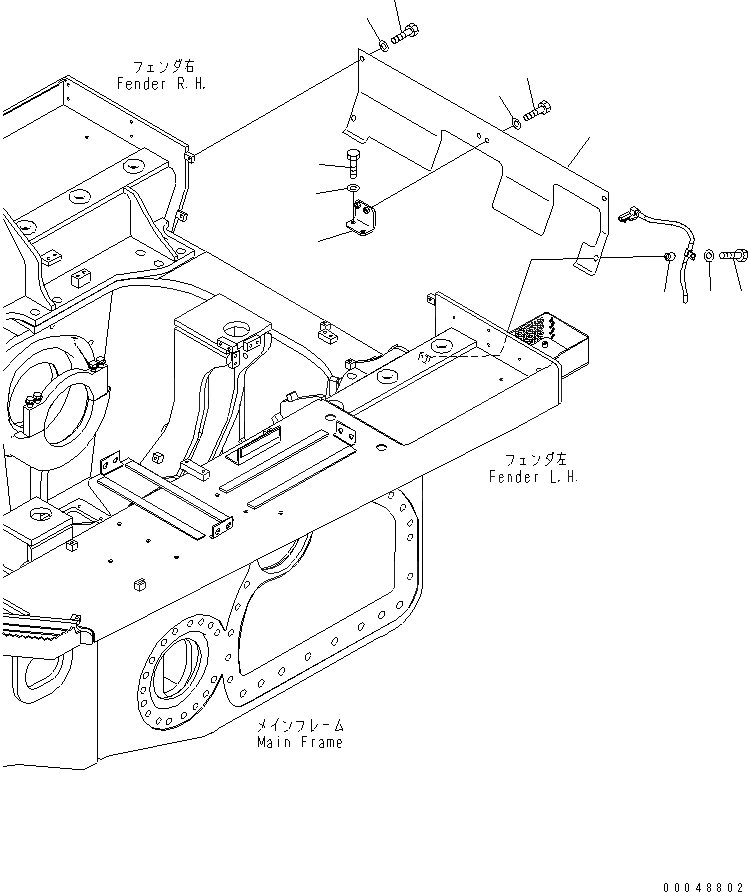 フェンダ右
Fender R.H.

フェンダ左
Fender L.H.

メインフレーム
Main Frame

00048802