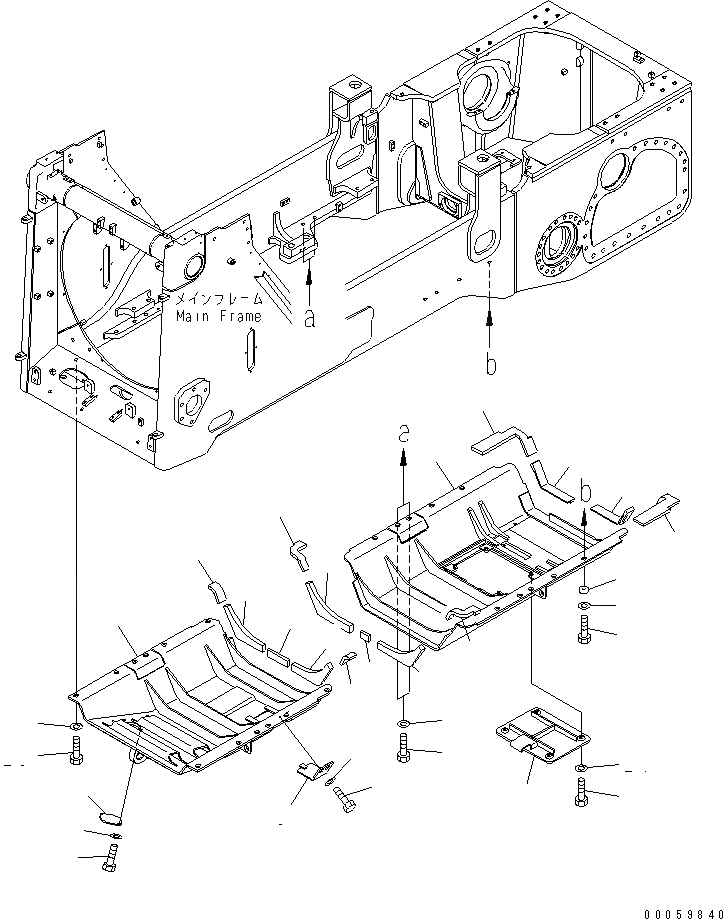 メインフレーム
Main Frame

a

b

a

b

00059840