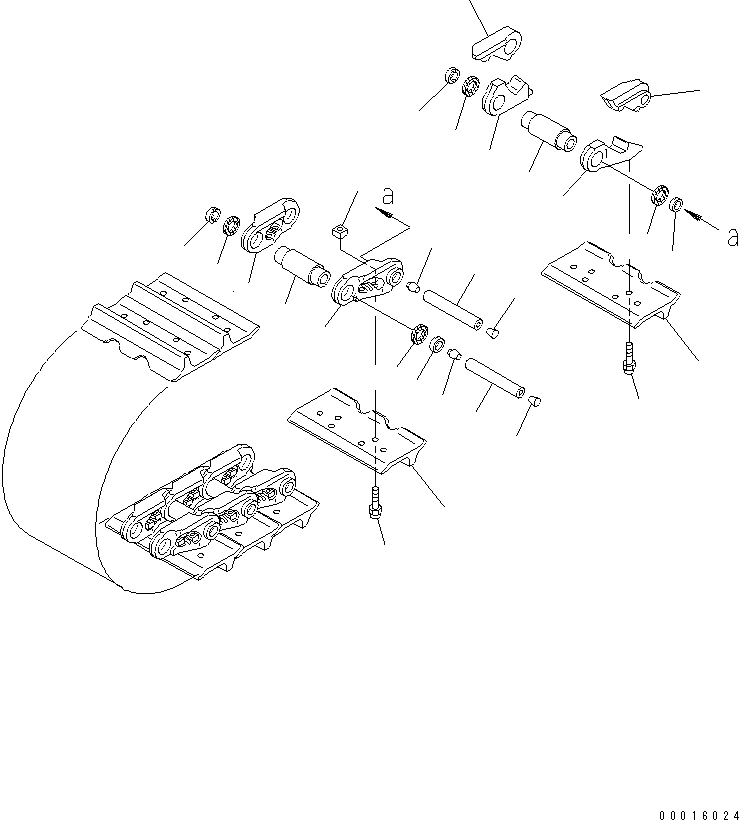 a

a

00016024