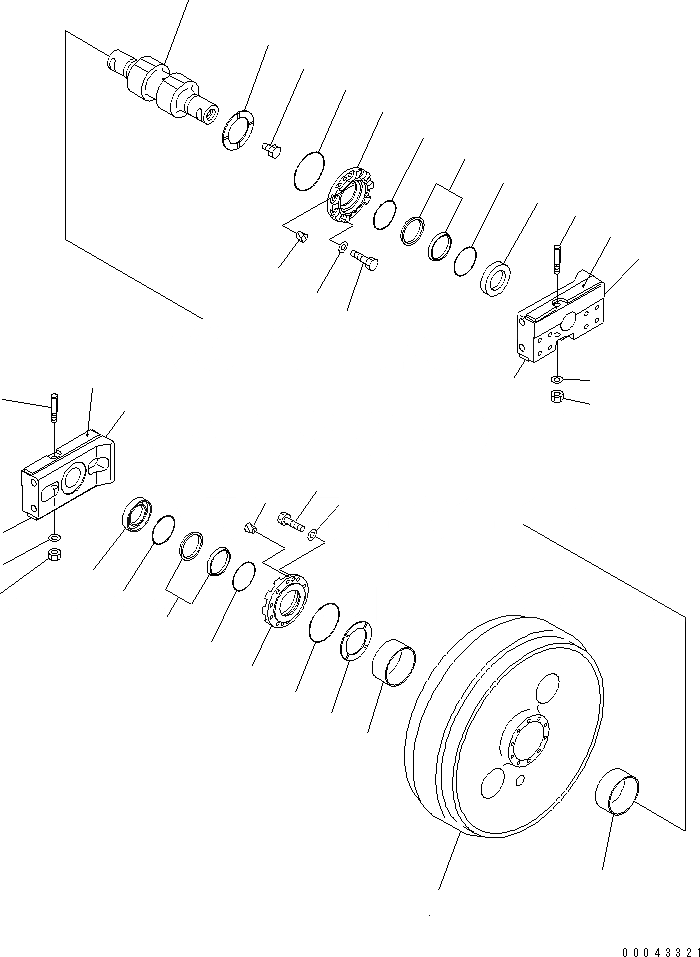 00043321