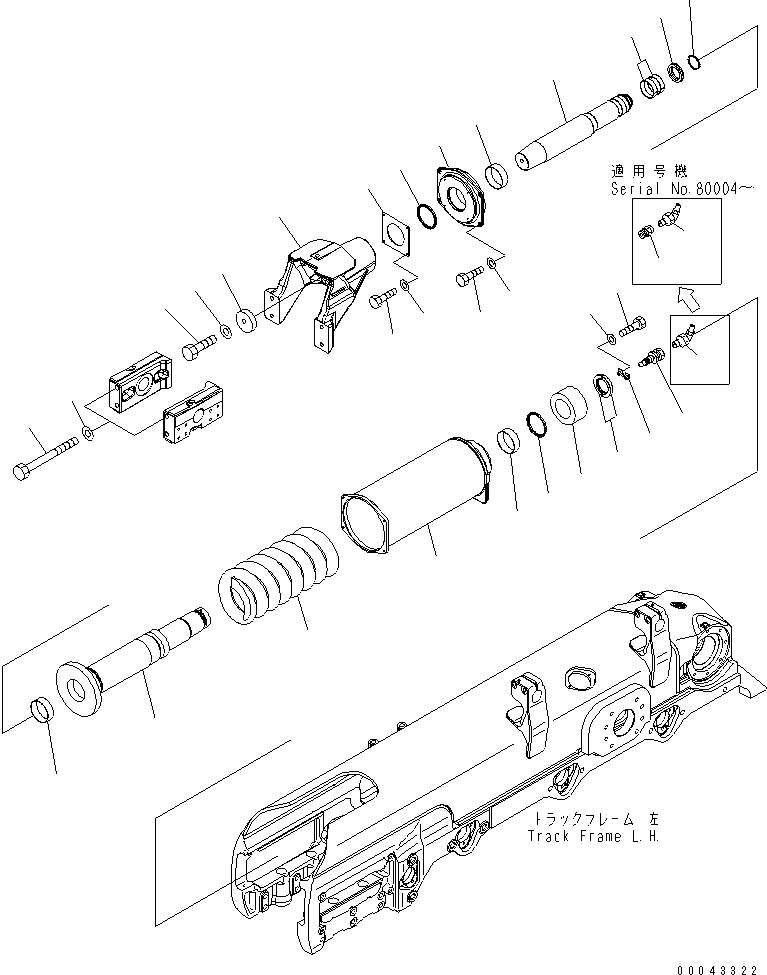 適用号機
Serial No.80004～

トラックフレーム 左
Track Frame L.H.

00043322