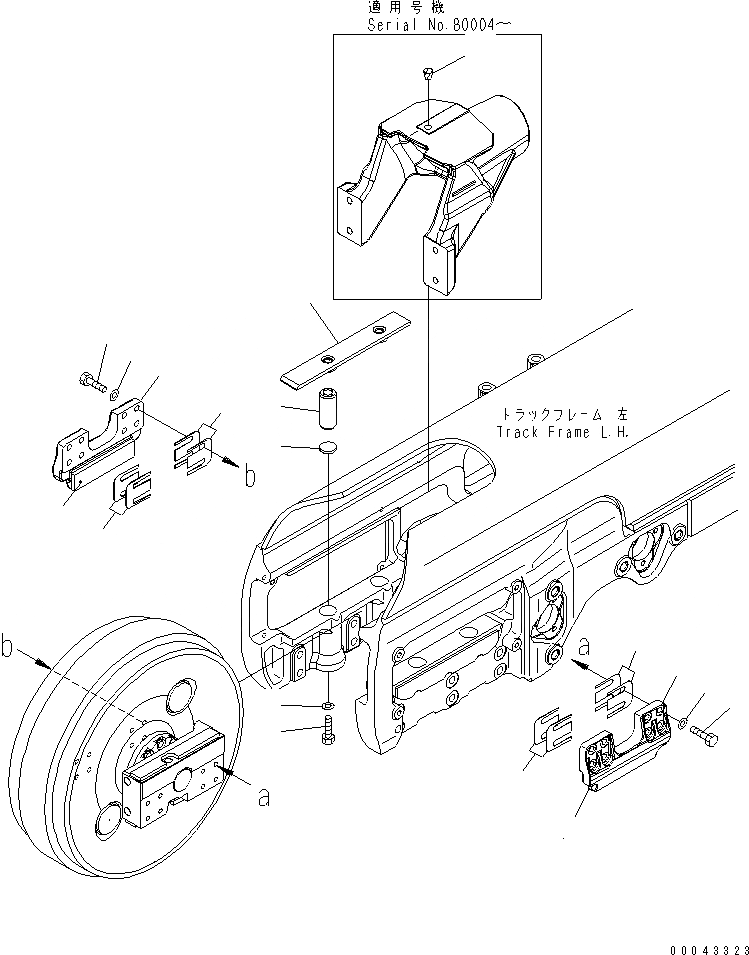 適用号機
Serial No.80004～

トラックフレーム 左
Track Frame L.H.

b

b

a

a

00043323