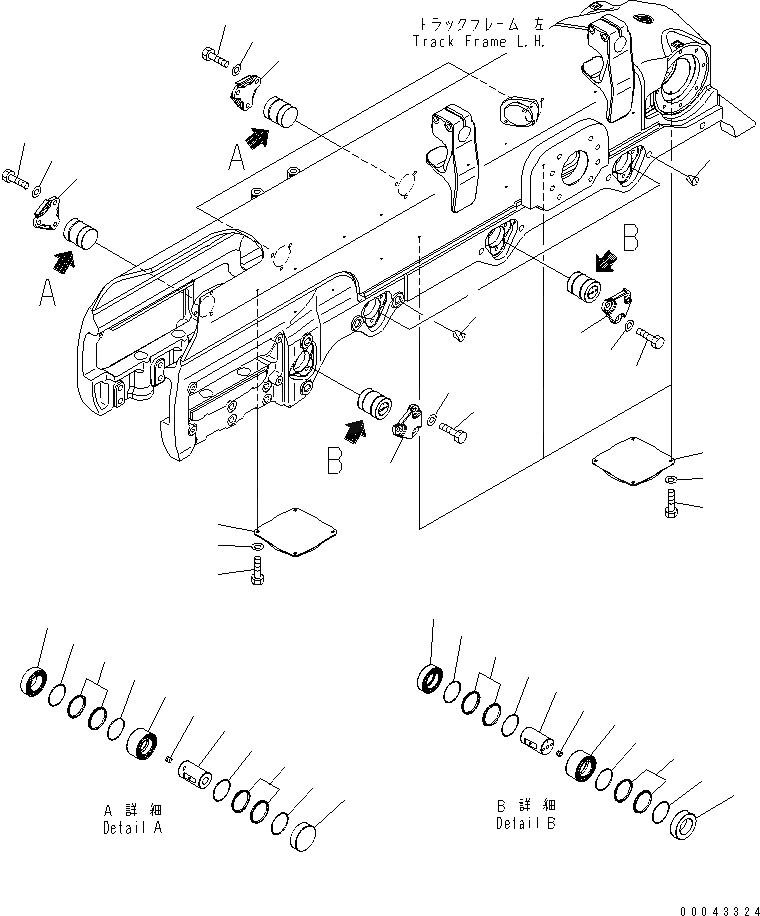 トラックフレーム 左
Track Frame L.H.

A

A

B

B

A 詳 細
Detail A

B 詳 細
Detail B

00043324