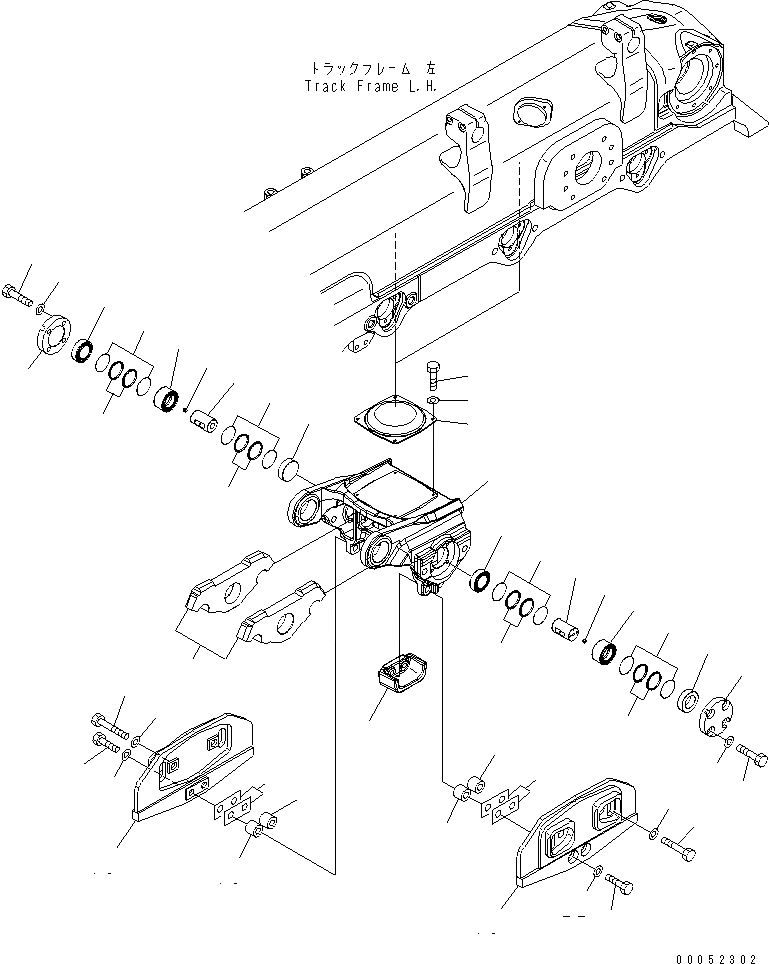 トラックフレーム 左
Track Frame L.H.

00052302