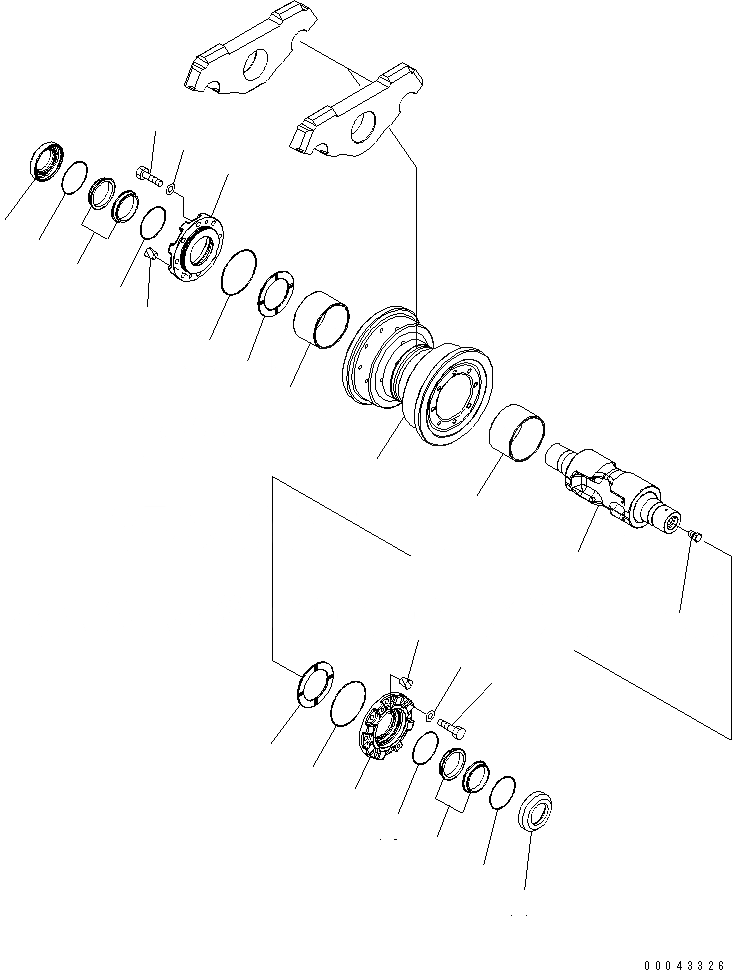 00043326