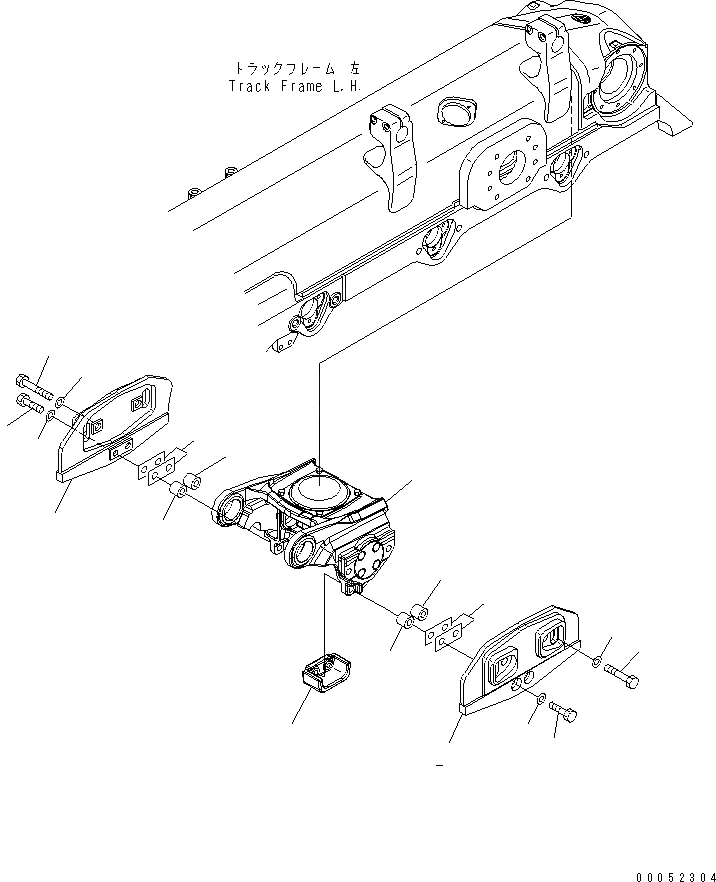 トラックフレーム 左
Track Frame L.H.

00052304