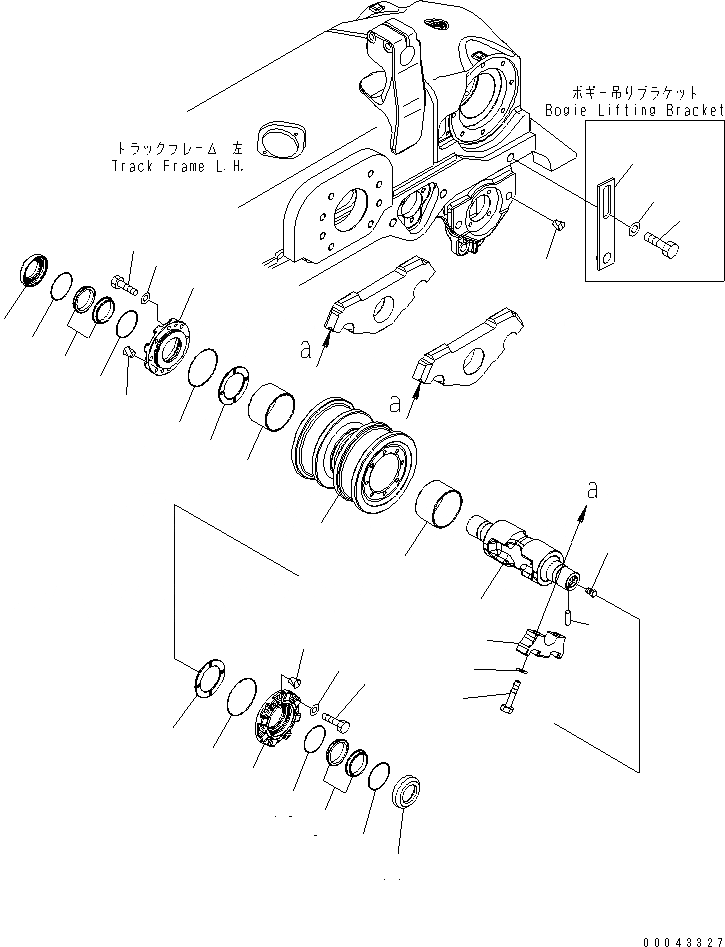 ボギー吊りブラケット
Bogie Lifting Bracket

トラックフレーム 左
Track Frame L.H.

a

a

a

00043327