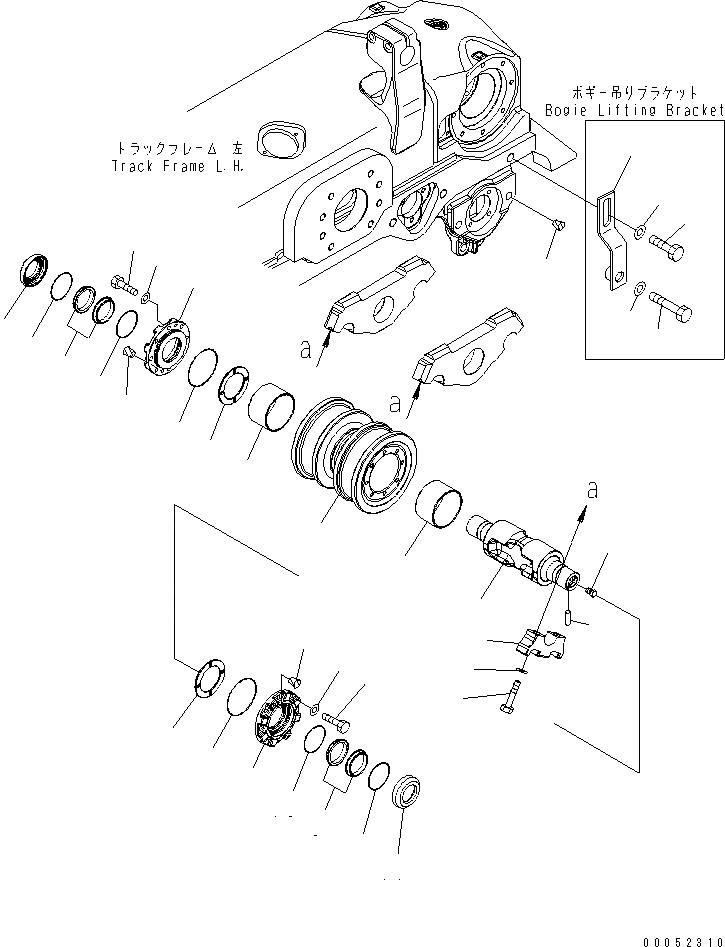 ボギー吊りブラケット
Bogie Lifting Bracket

トラックフレーム 左
Track Frame L.H.

a

a

a

00052310