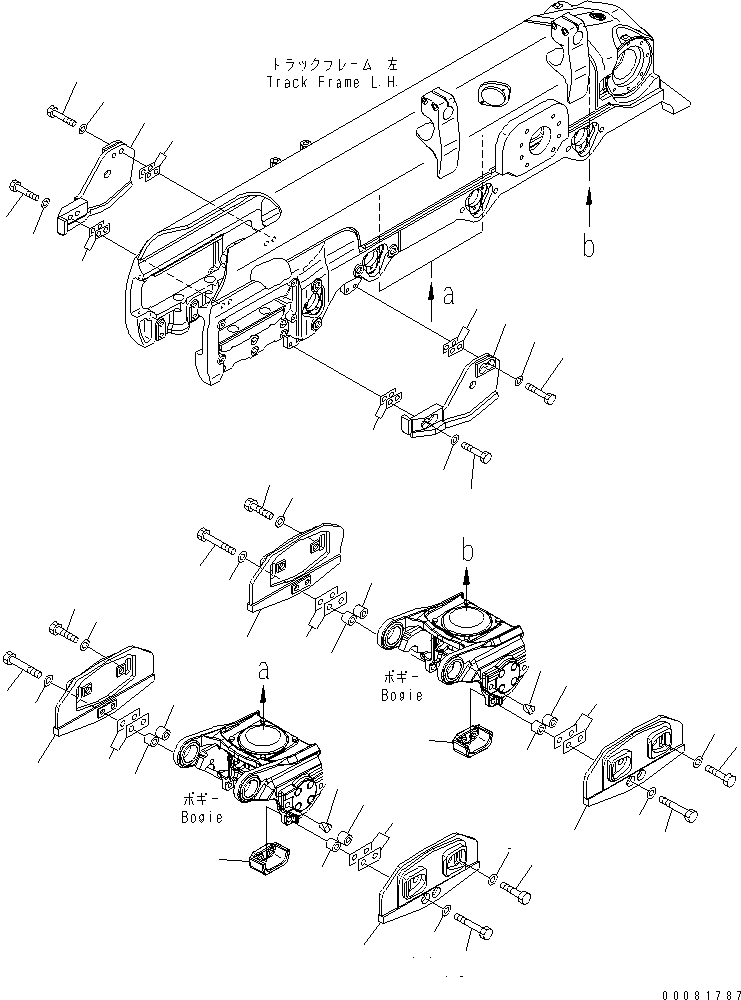 トラックフレーム 左
Track Frame L.H.

b

a

b

ボギー
Bogie

a

ボギー
Bogie

00081787