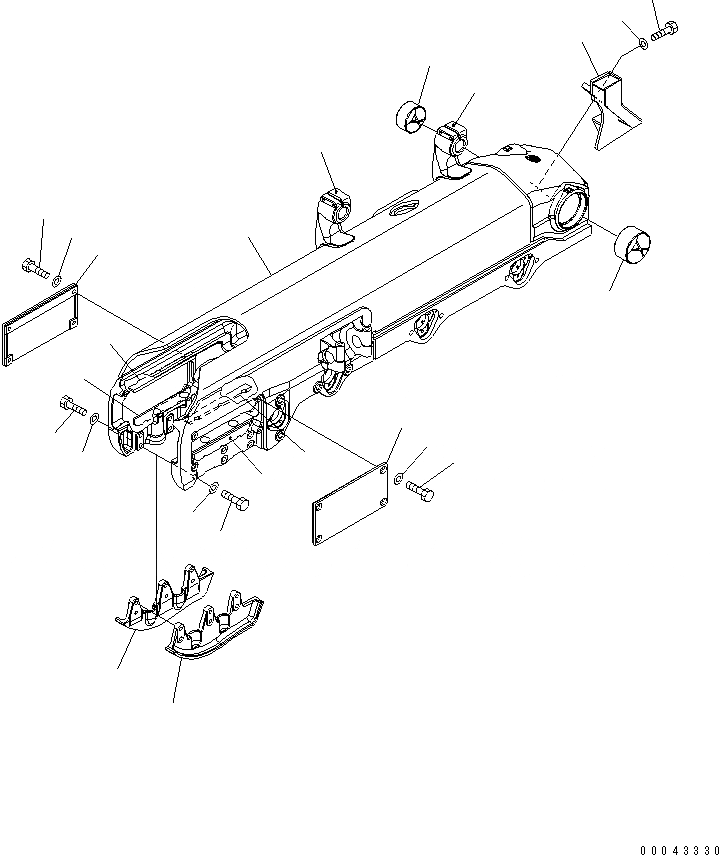 00043330