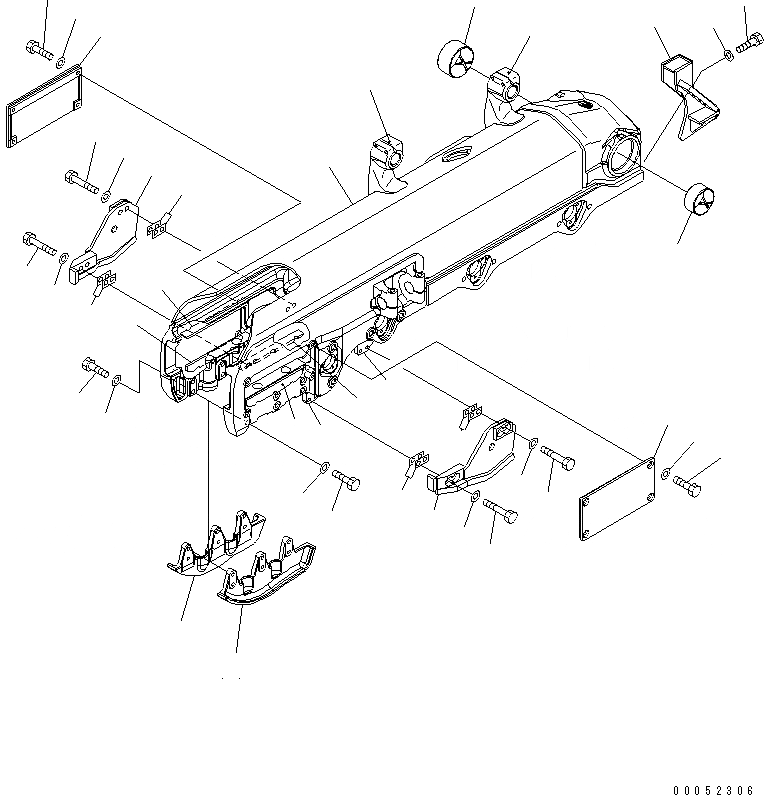 00052306