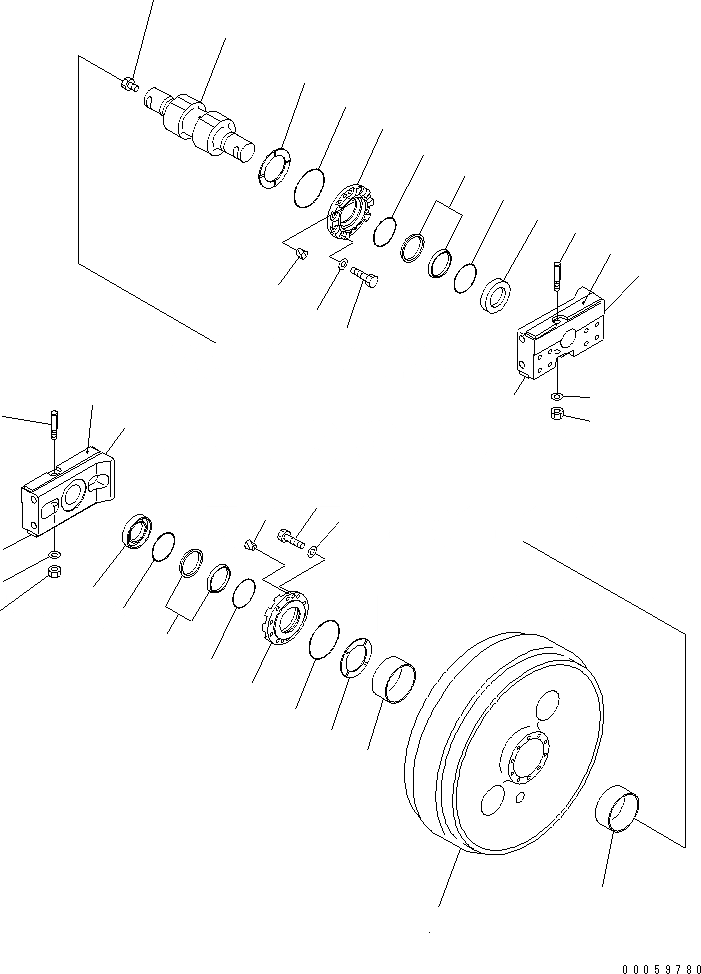 00059780