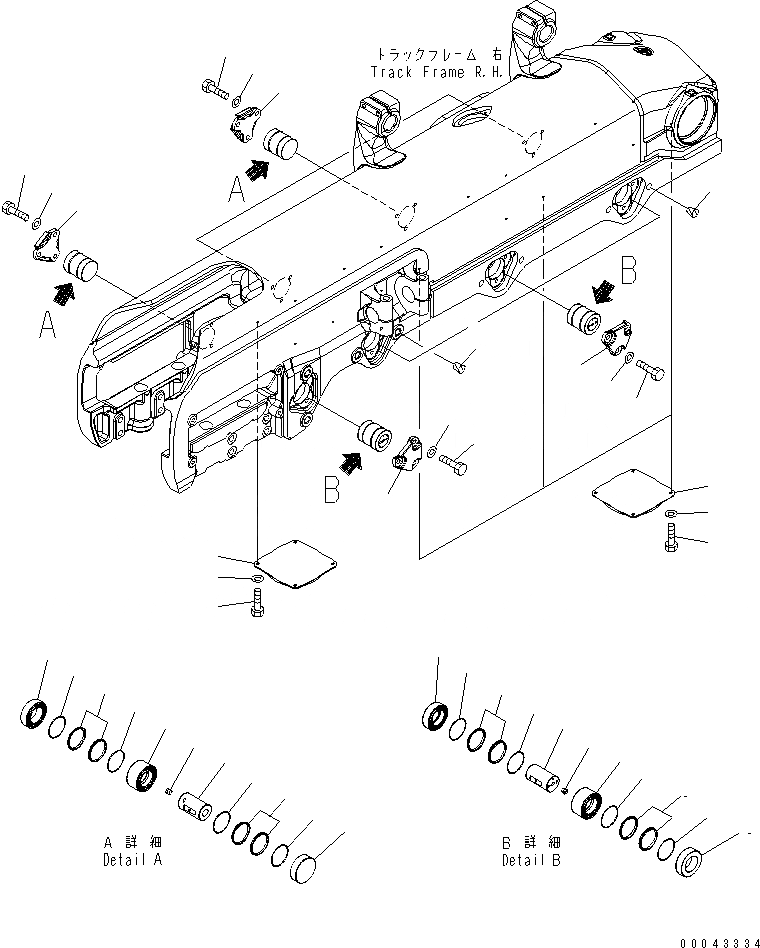 トラックフレーム 右
Track Frame R.H.

A

A

B

B

A 詳 細
Detail A

B 詳 細
Detail B

00043334