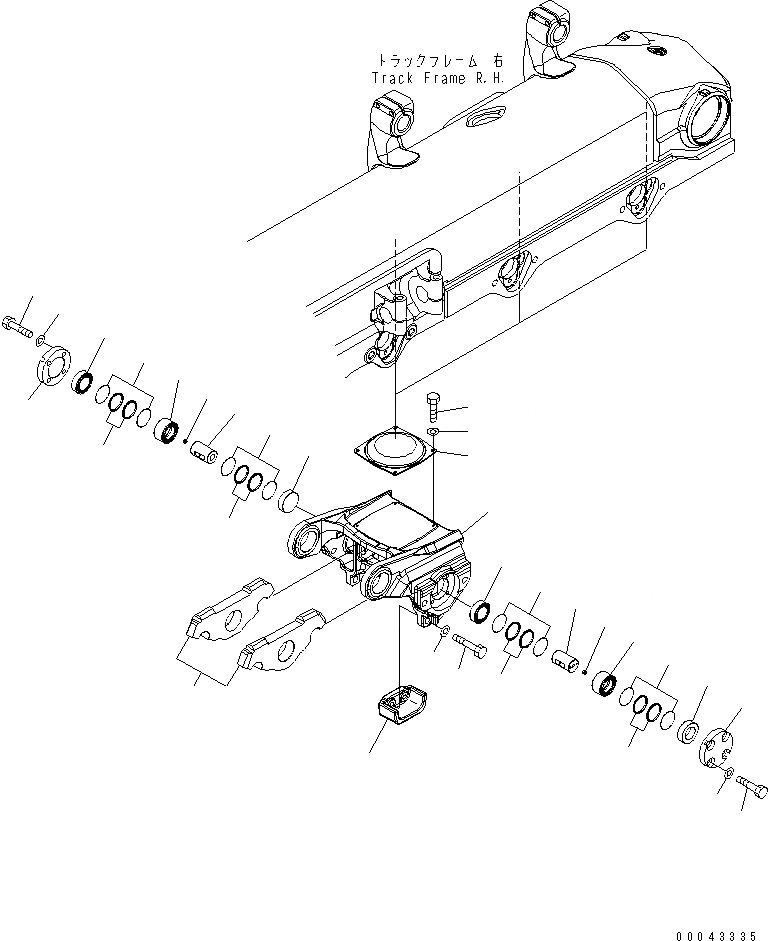 トラックフレーム 右
Track Frame R.H.

00043335