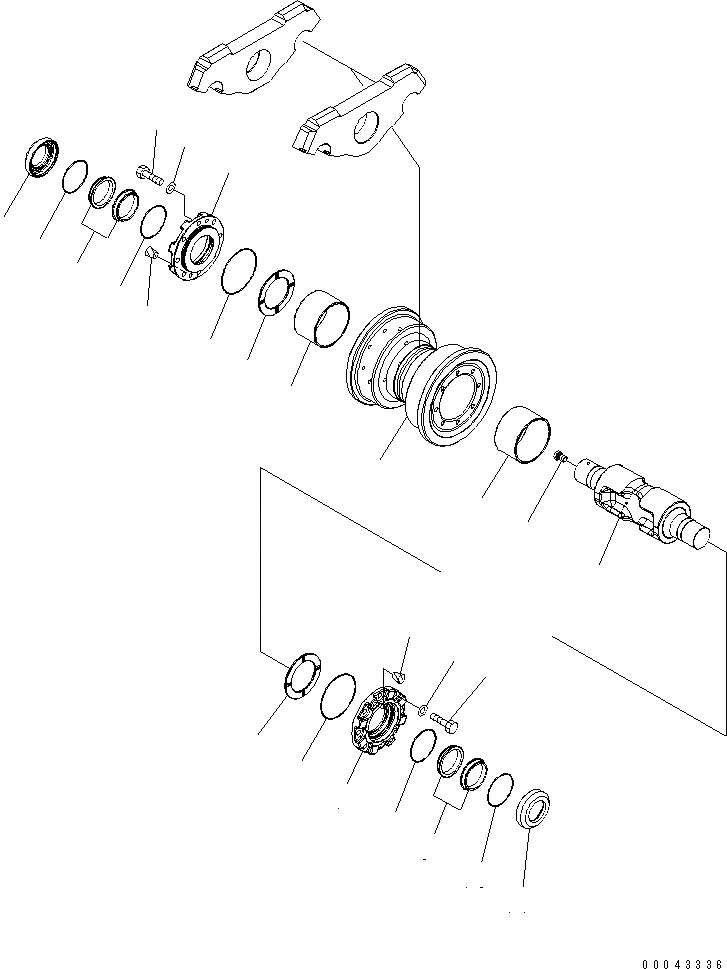 00043336