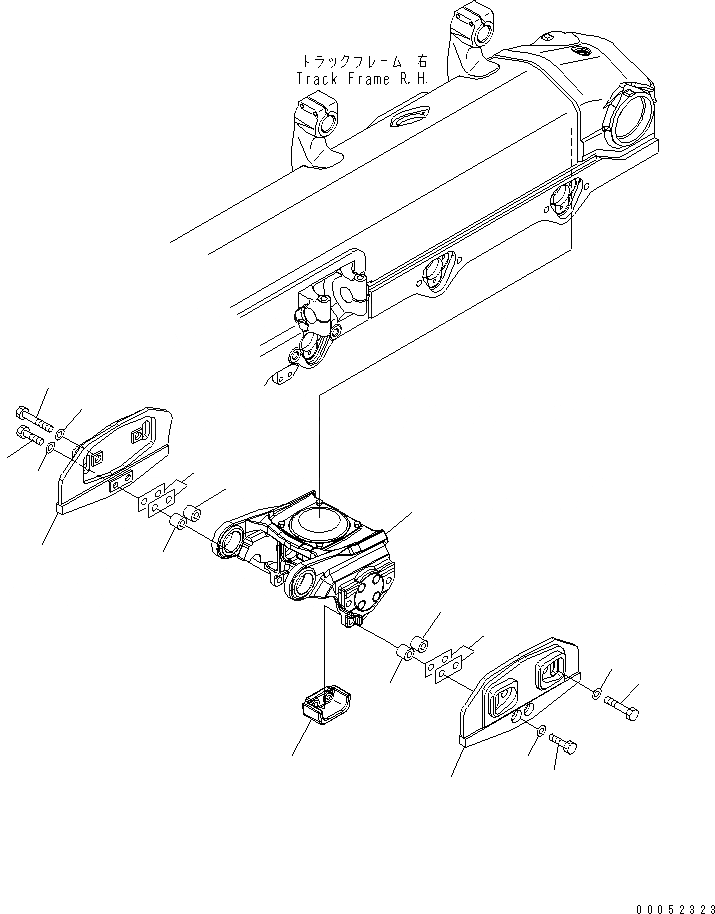 トラックフレーム 右
Track Frame R.H.

00052323